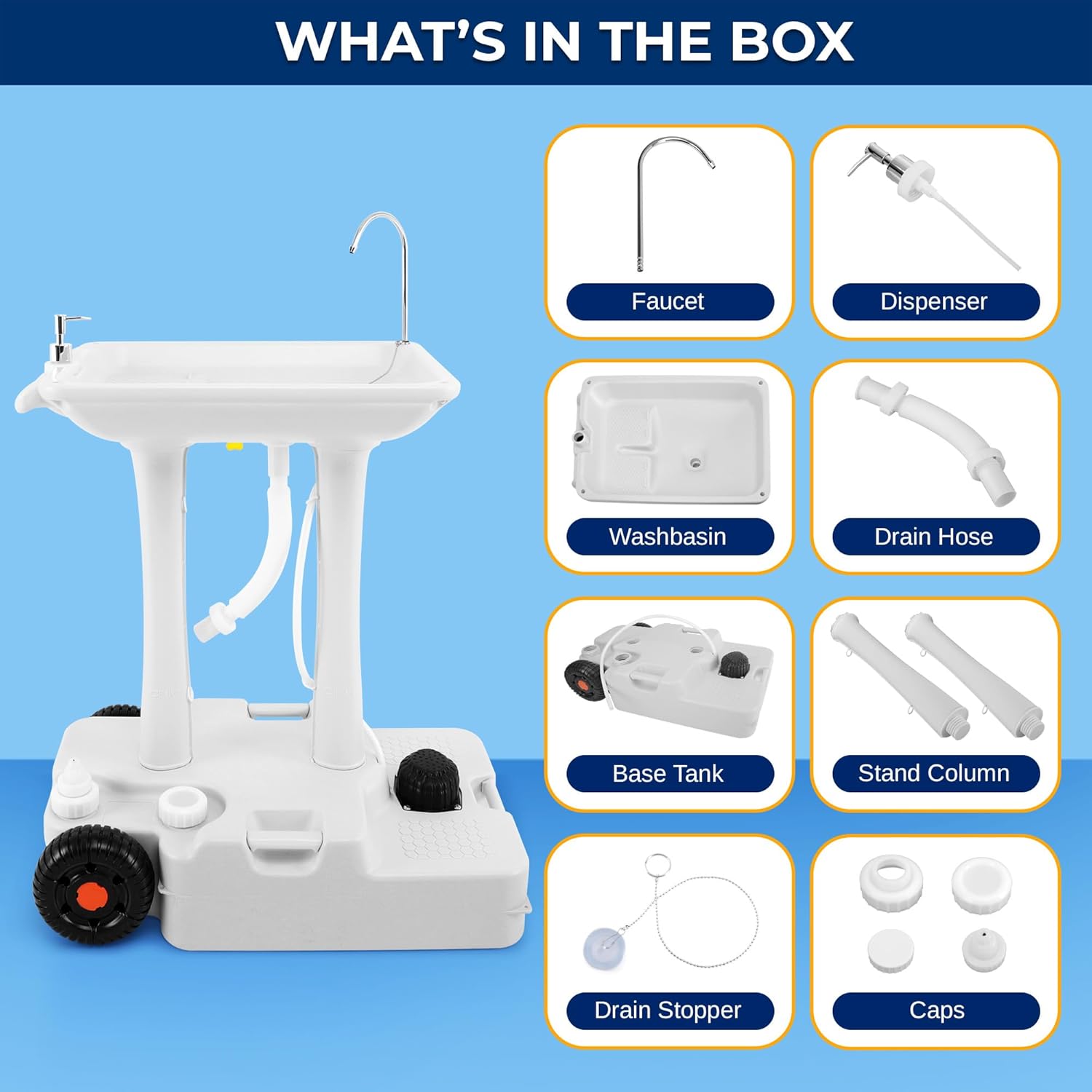 WHAT'S IN THE BOX

Faucet

Dispenser

Washbasin

Drain Hose

Base Tank

Stand Column

Drain Stopper

Caps