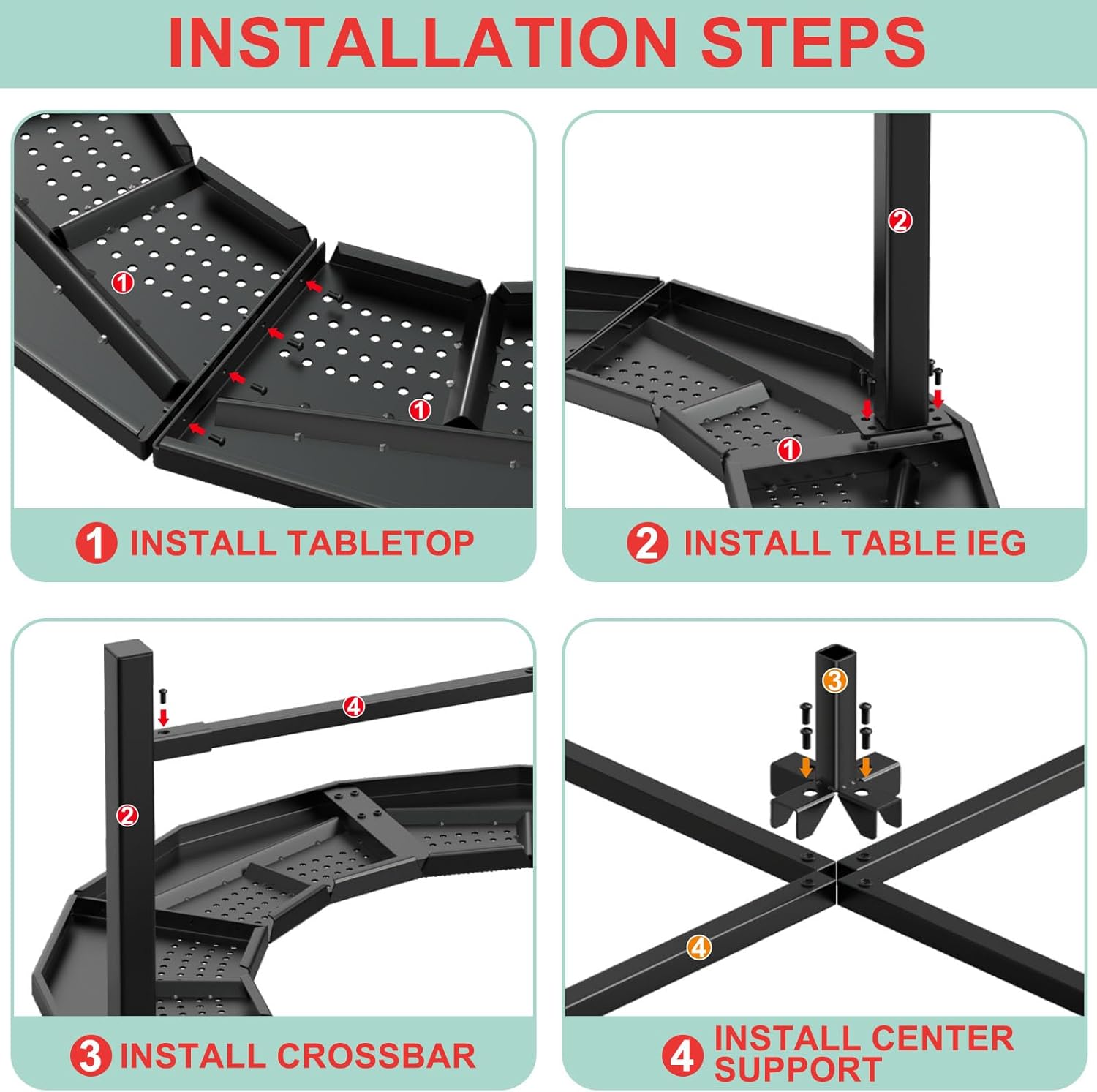 INSTALLATION STEPS

1
1
1 INSTALL TABLETOP

2
1
2 INSTALL TABLE IEG

4
2
3 INSTALL CROSSBAR

3
4
4 INSTALL CENTER SUPPORT