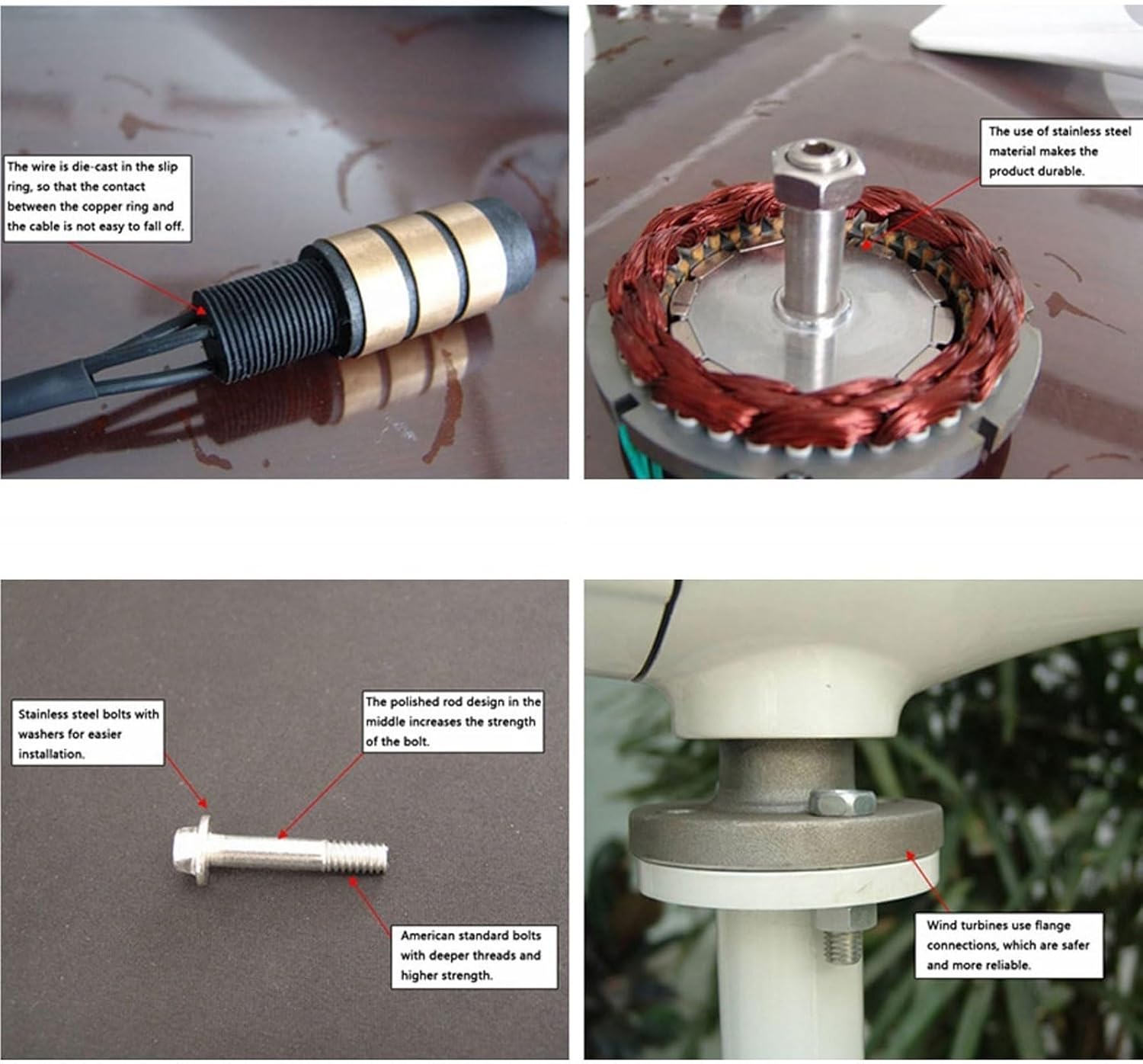 The wire is die-cast in the slip ring, so that the contact between the copper ring and the cable is not easy to fall off.

The use of stainless steel material makes the product durable.

Stainless steel bolts with washers for easier installation.

The polished rod design in the middle increases the strength of the bolt.

American standard bolts with deeper threads and higher strength.

Wind turbines use flange connections, which are safer and more reliable.