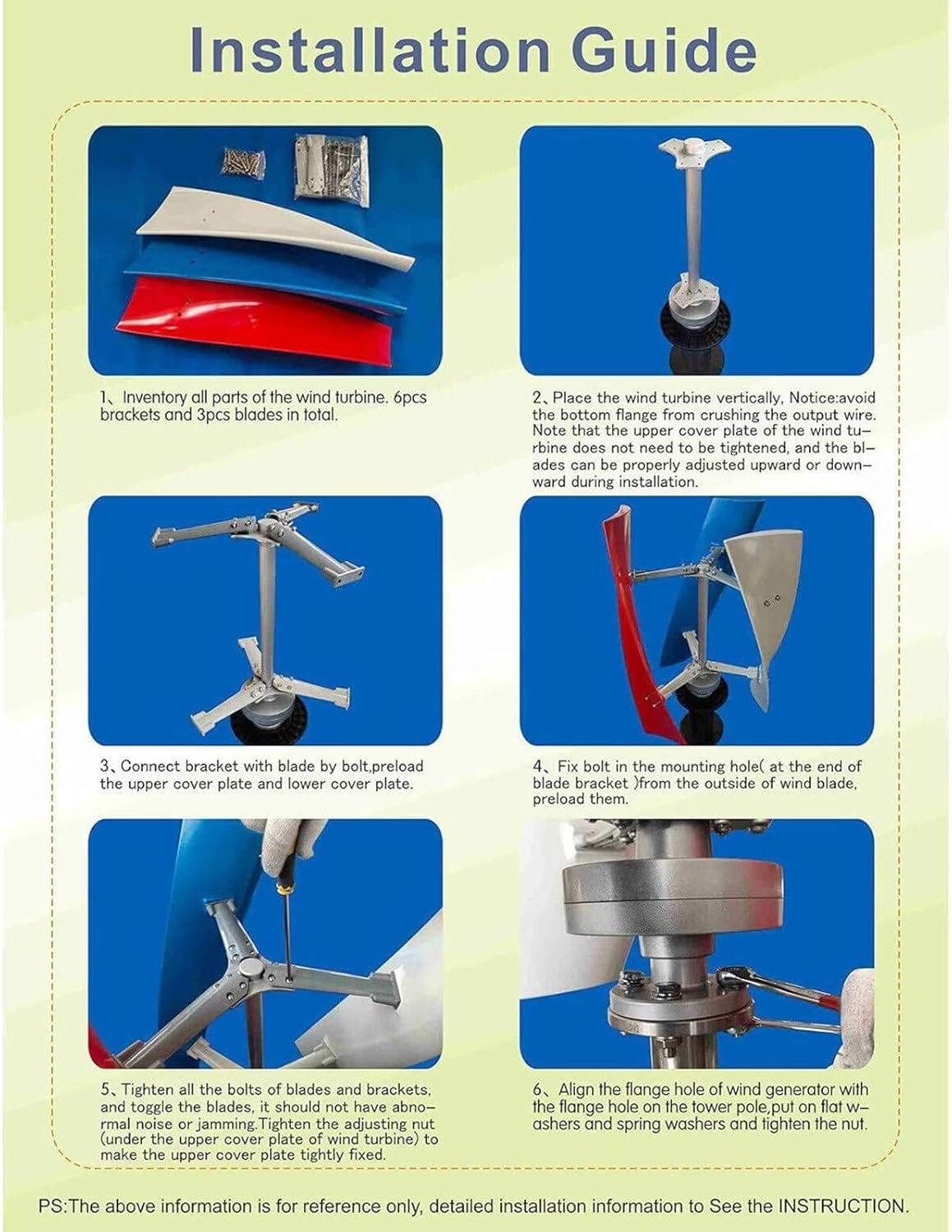 Installation Guide

1、Inventory all parts of the wind turbine. 6pcs brackets and 3pcs blades in total.

2、Place the wind turbine vertically, Notice:avoid the bottom flange from crushing the output wire. Note that the upper cover plate of the wind turbine does not need to be tightened, and the blades can be properly adjusted upward or downward during installation.

3、Connect bracket with blade by bolt,preload the upper cover plate and lower cover plate.

4、Fix bolt in the mounting hole( at the end of blade bracket )from the outside of wind blade, preload them.

5、Tighten all the bolts of blades and brackets, and toggle the blades, it should not have abnormal noise or jamming.Tighten the adjusting nut (under the upper cover plate of wind turbine) to make the upper cover plate tightly fixed.

6、Align the flange hole of wind generator with the flange hole on the tower pole,put on flat washers and spring washers and tighten the nut.

PS:The above information is for reference only, detailed installation information to See the INSTRUCTION.