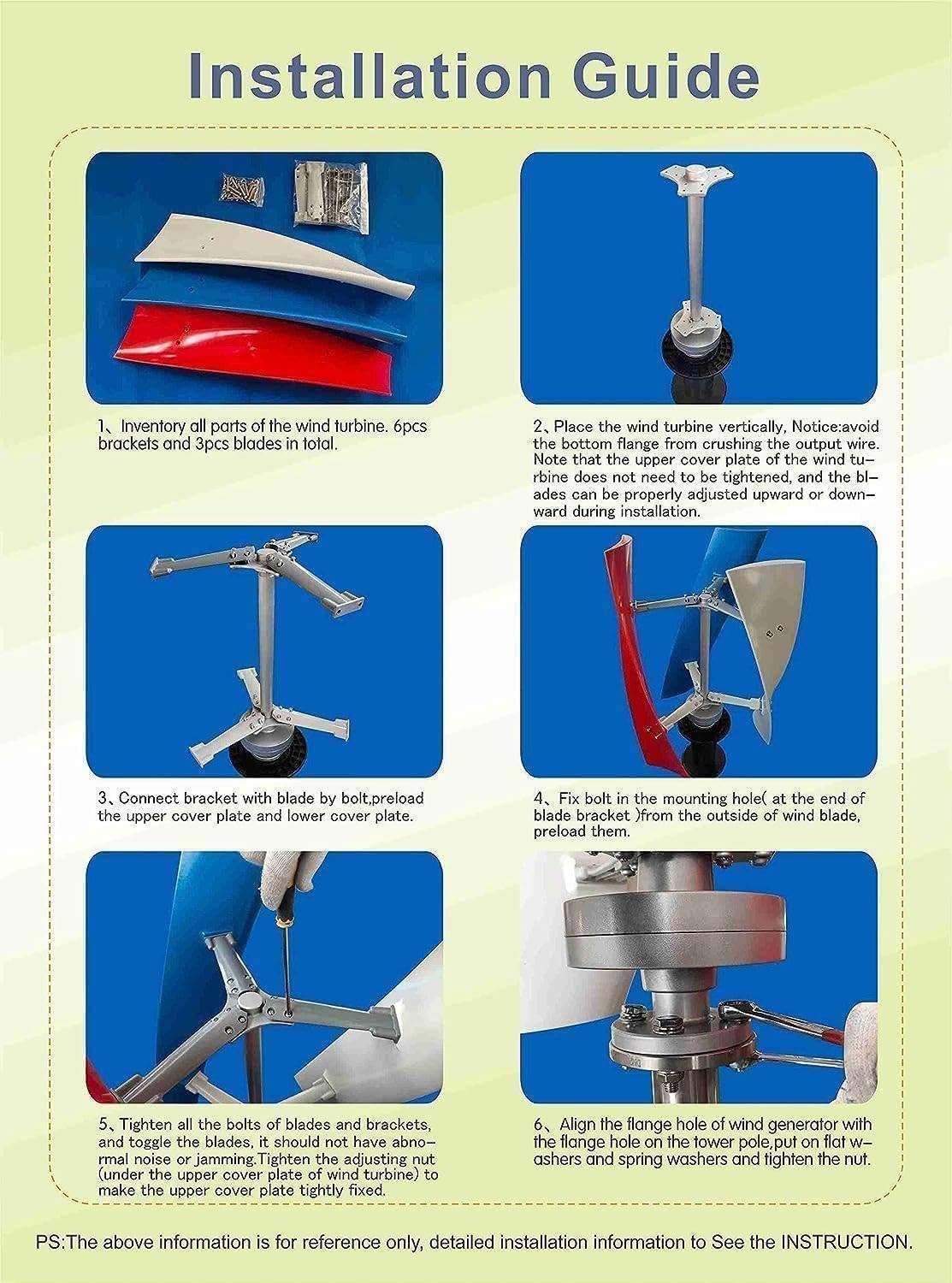 Installation Guide

1、Inventory all parts of the wind turbine. 6pcs brackets and 3pcs blades in total.

2、Place the wind turbine vertically, Notice:avoid the bottom flange from crushing the output wire. Note that the upper cover plate of the wind turbine does not need to be tightened, and the blades can be properly adjusted upward or downward during installation.

3、Connect bracket with blade by bolt,preload the upper cover plate and lower cover plate.

4、Fix bolt in the mounting hole( at the end of blade bracket )from the outside of wind blade, preload them.

5、Tighten all the bolts of blades and brackets, and toggle the blades, it should not have abnormal noise or jamming.Tighten the adjusting nut (under the upper cover plate of wind turbine) to make the upper cover plate tightly fixed.

6、Align the flange hole of wind generator with the flange hole on the tower pole,put on flat washers and spring washers and tighten the nut.

PS:The above information is for reference only, detailed installation information to See the INSTRUCTION.