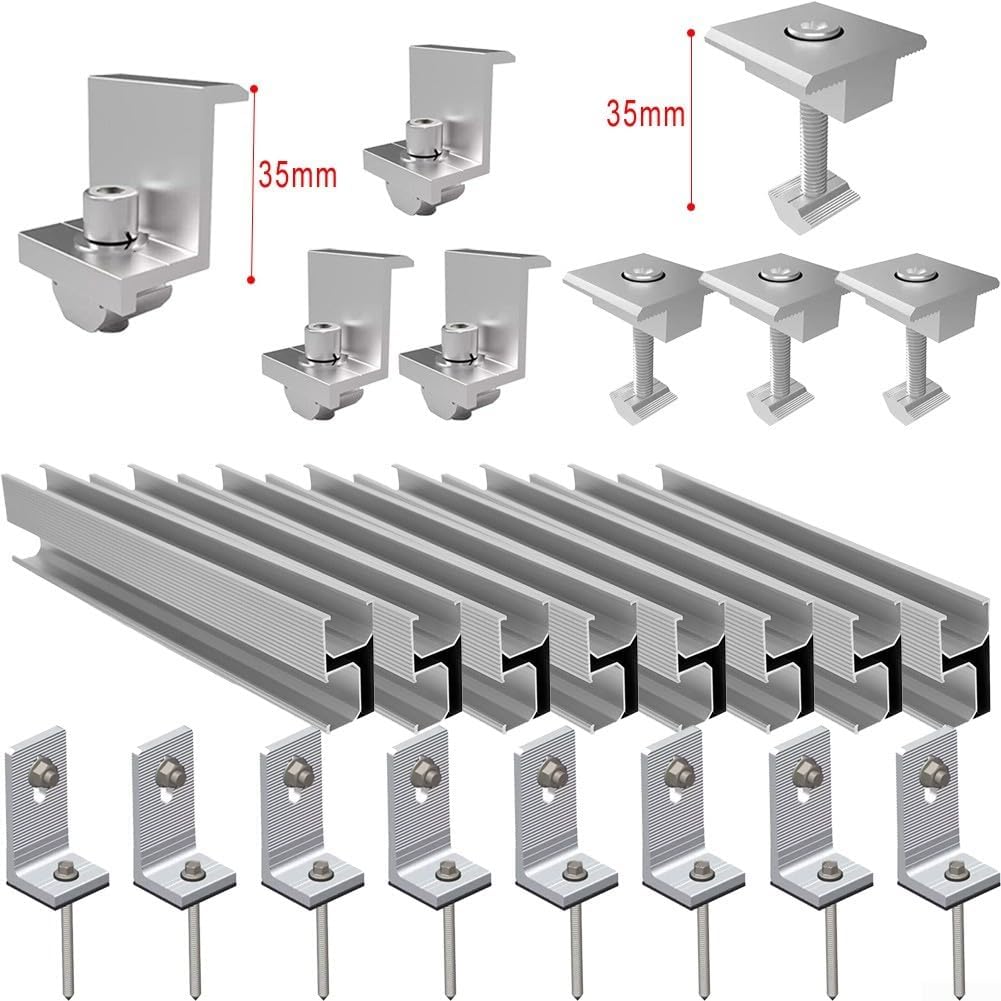 35mm

35mm