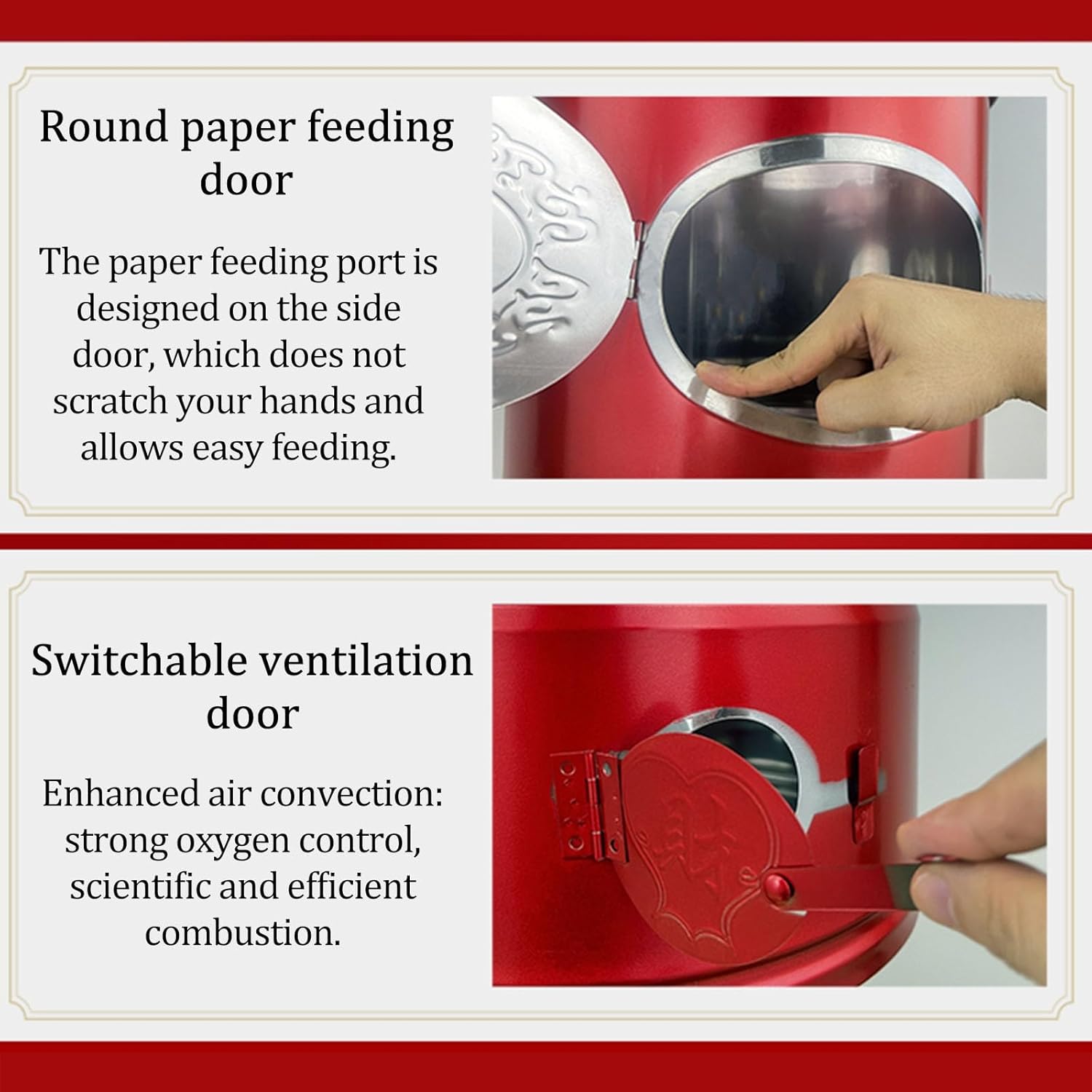 Round paper feeding door

The paper feeding port is designed on the side door, which does not scratch your hands and allows easy feeding.

Switchable ventilation door

Enhanced air convection: strong oxygen control, scientific and efficient combustion.