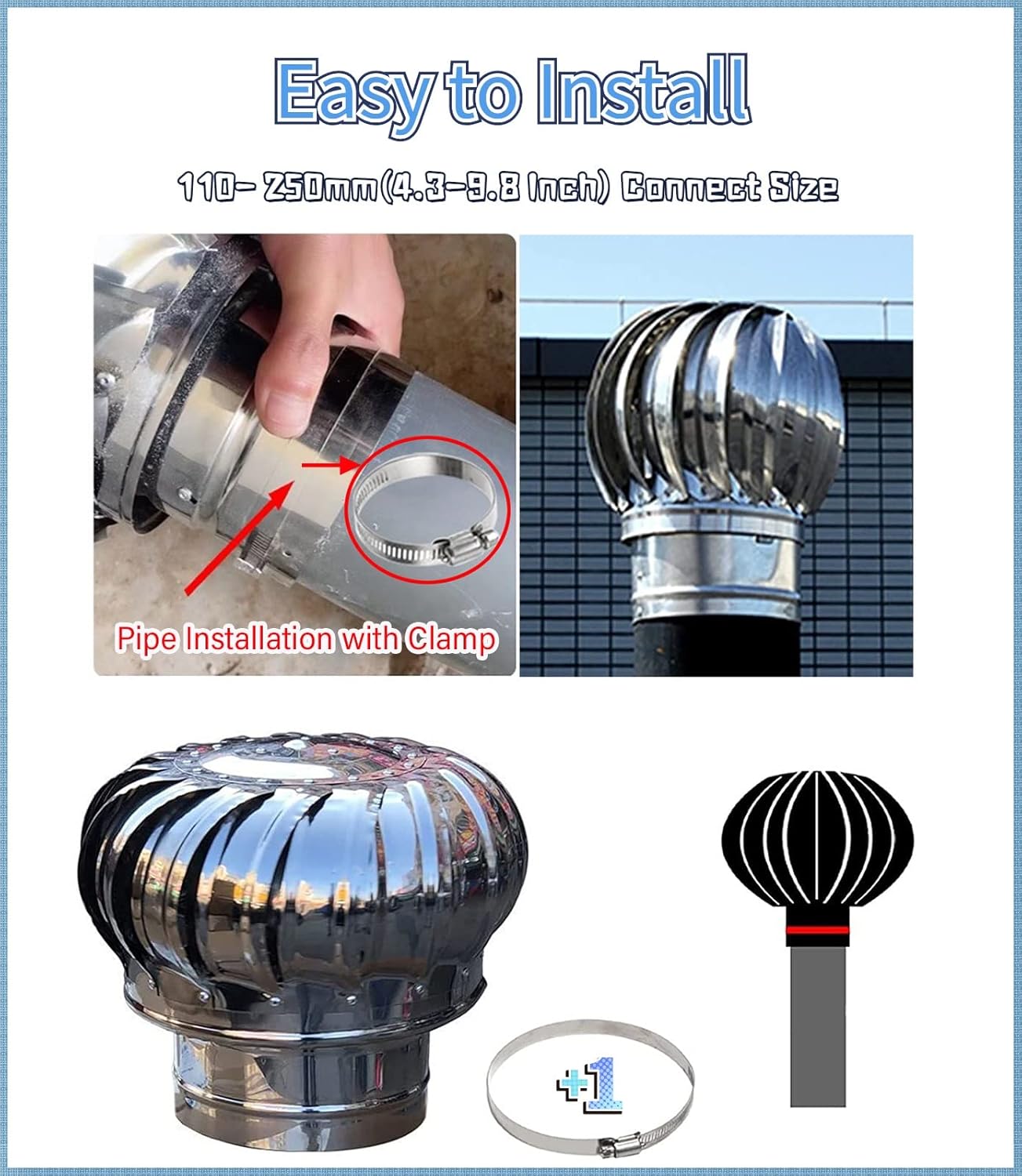 Easy to Install

110- 250mm(4.3-9.8 Inch) Connect Size

Pipe Installation with Clamp

+1