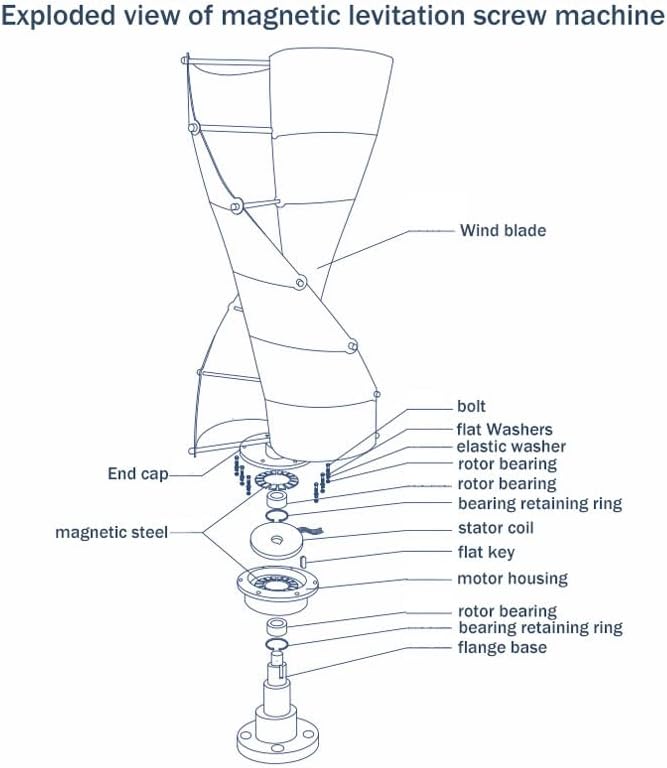 Exploded view of magnetic levitation screw machine

Wind blade

bolt
flat Washers
elastic washer
rotor bearing
rotor bearing
bearing retaining ring
stator coil
flat key
motor housing
rotor bearing
bearing retaining ring
flange base

End cap

magnetic steel