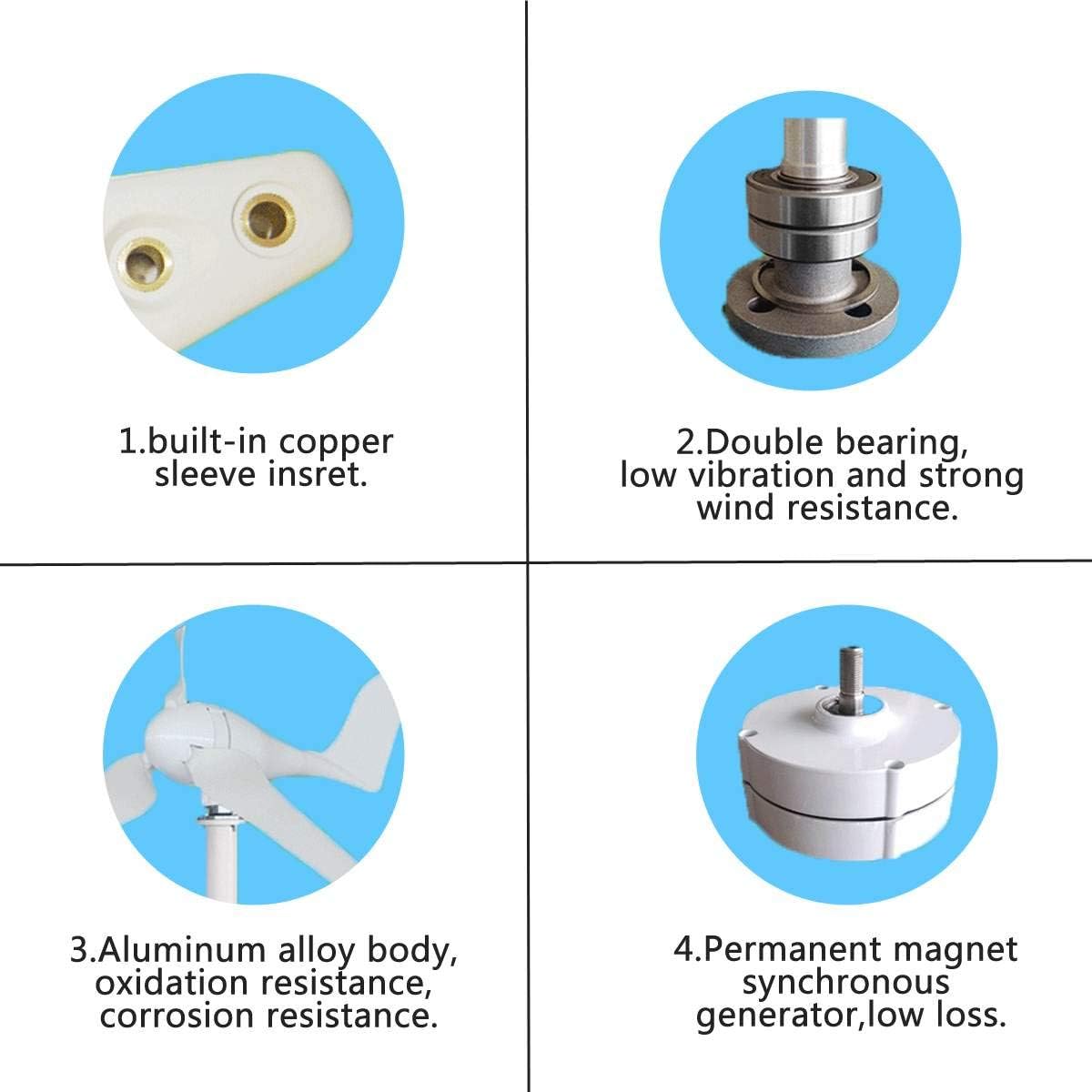 1.built-in copper sleeve insret.

2.Double bearing, low vibration and strong wind resistance.

3.Aluminum alloy body, oxidation resistance, corrosion resistance.

4.Permanent magnet synchronous generator,low loss.