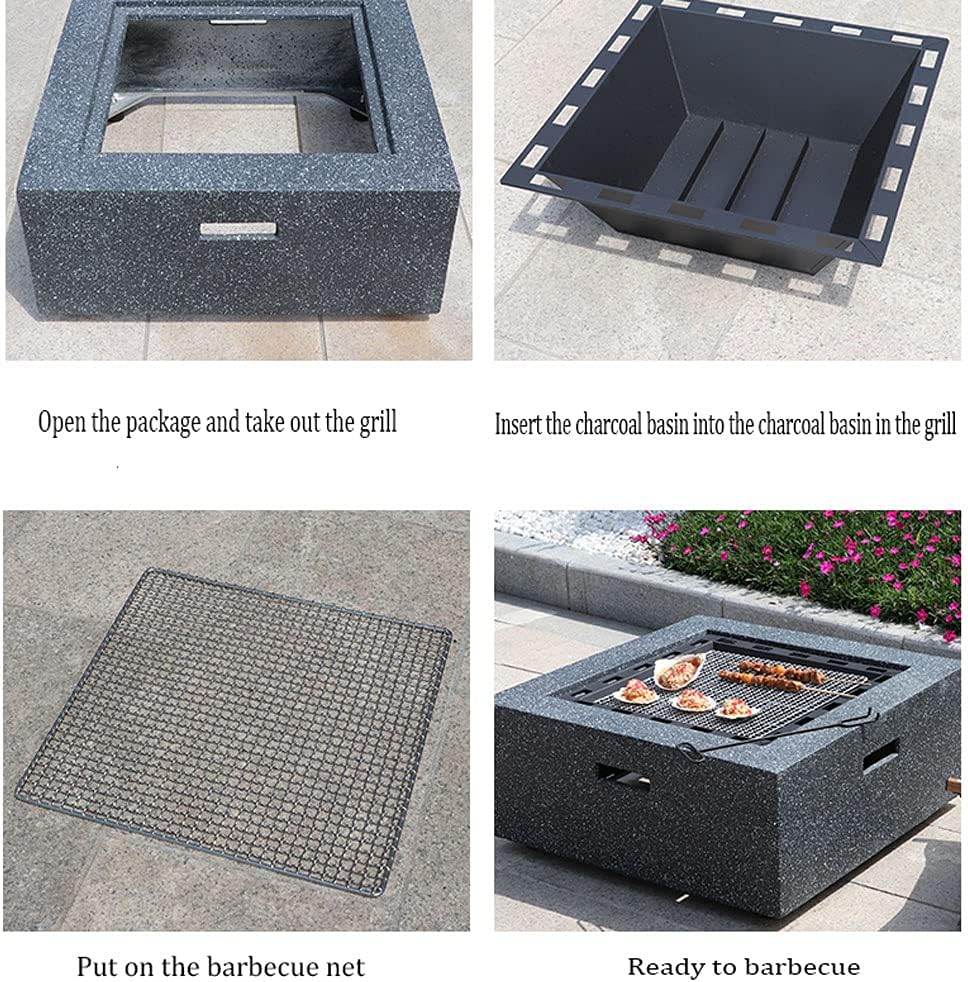 Open the package and take out the grill

Insert the charcoal basin into the charcoal basin in the grill

Put on the barbecue net

Ready to barbecue