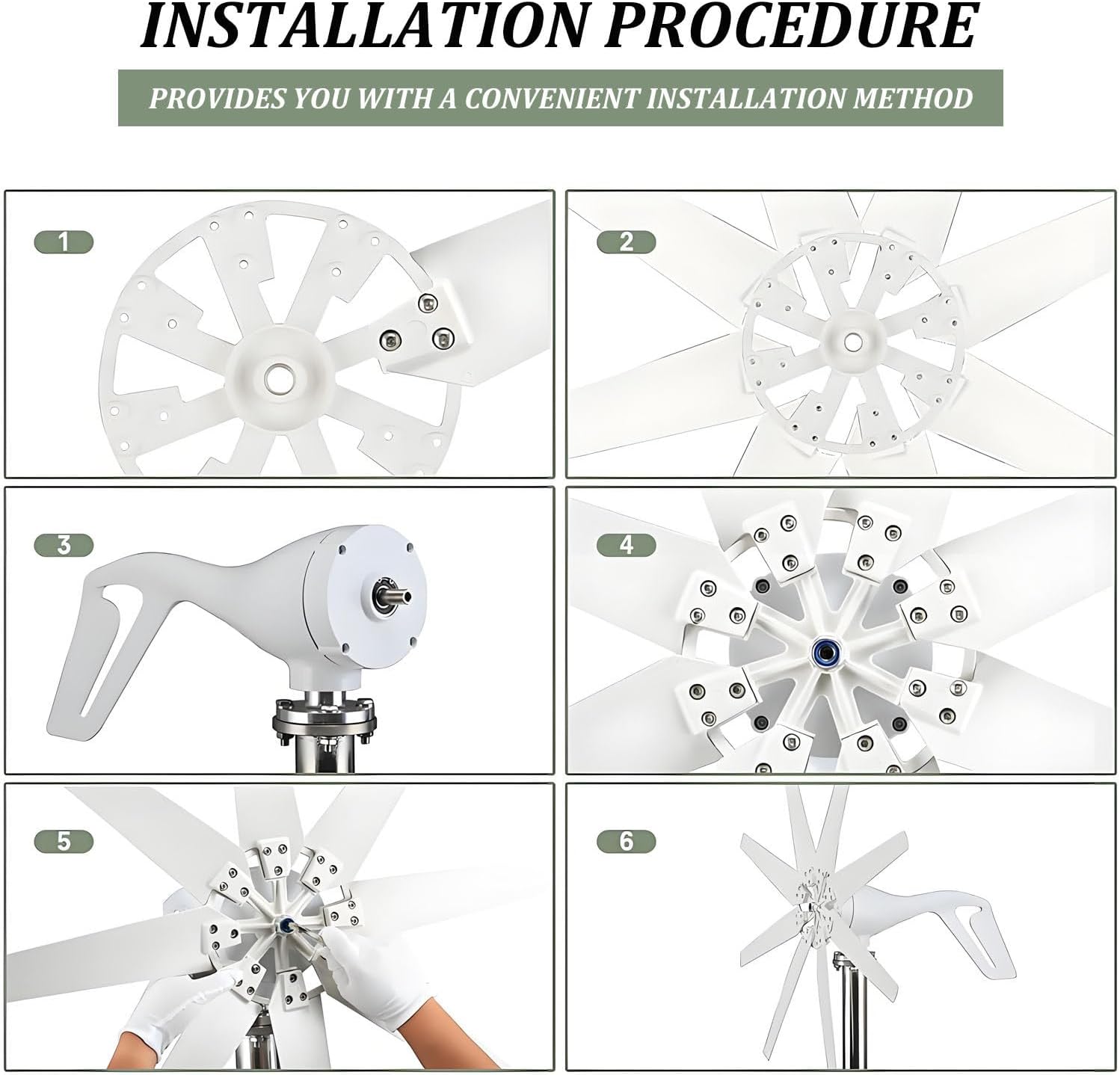 INSTALLATION PROCEDURE

PROVIDES YOU WITH A CONVENIENT INSTALLATION METHOD

1

2

3

4

5

6