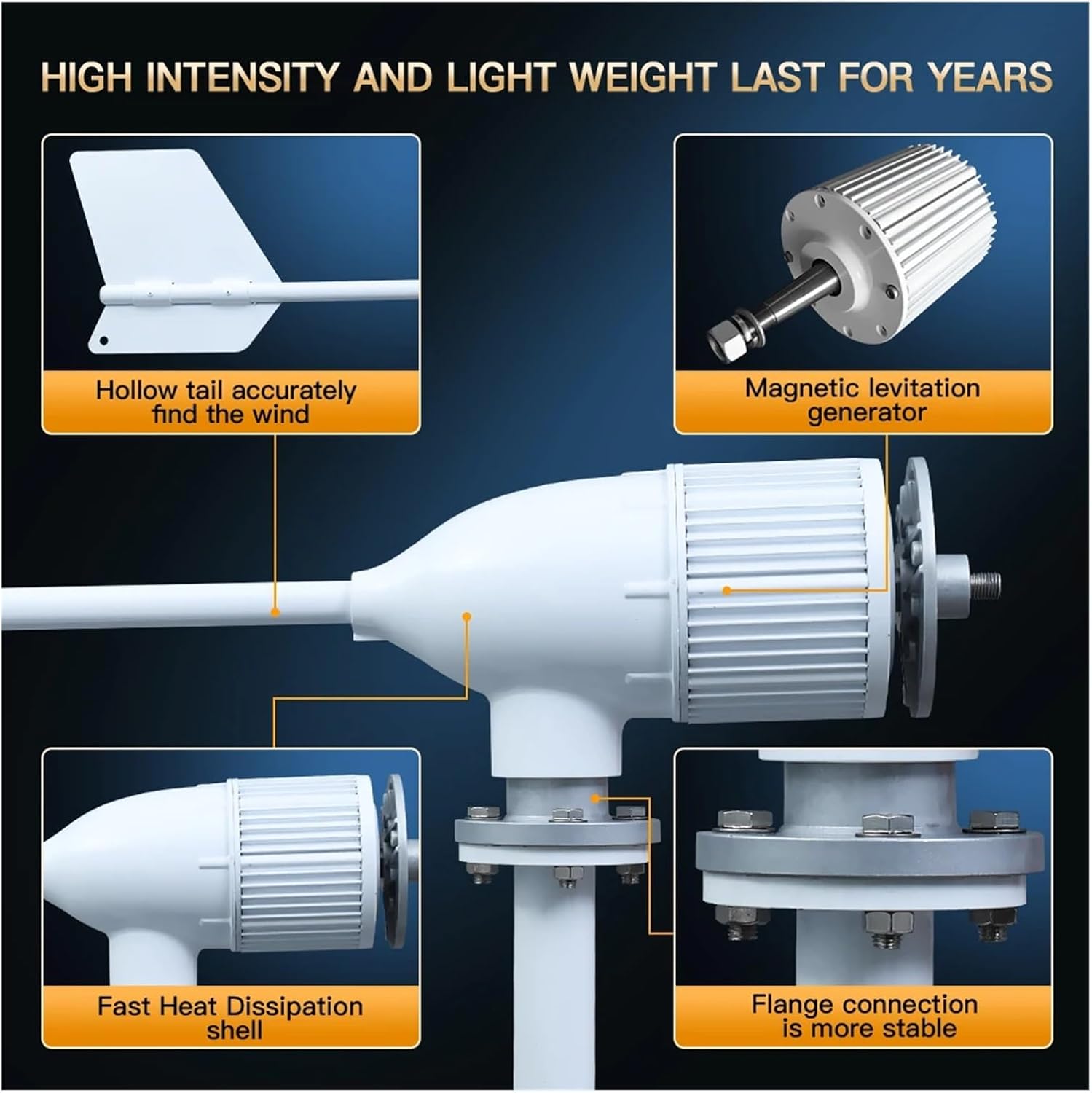 HIGH INTENSITY AND LIGHT WEIGHT LAST FOR YEARS

Hollow tail accurately find the wind

Magnetic levitation generator

Fast Heat Dissipation shell

Flange connection is more stable