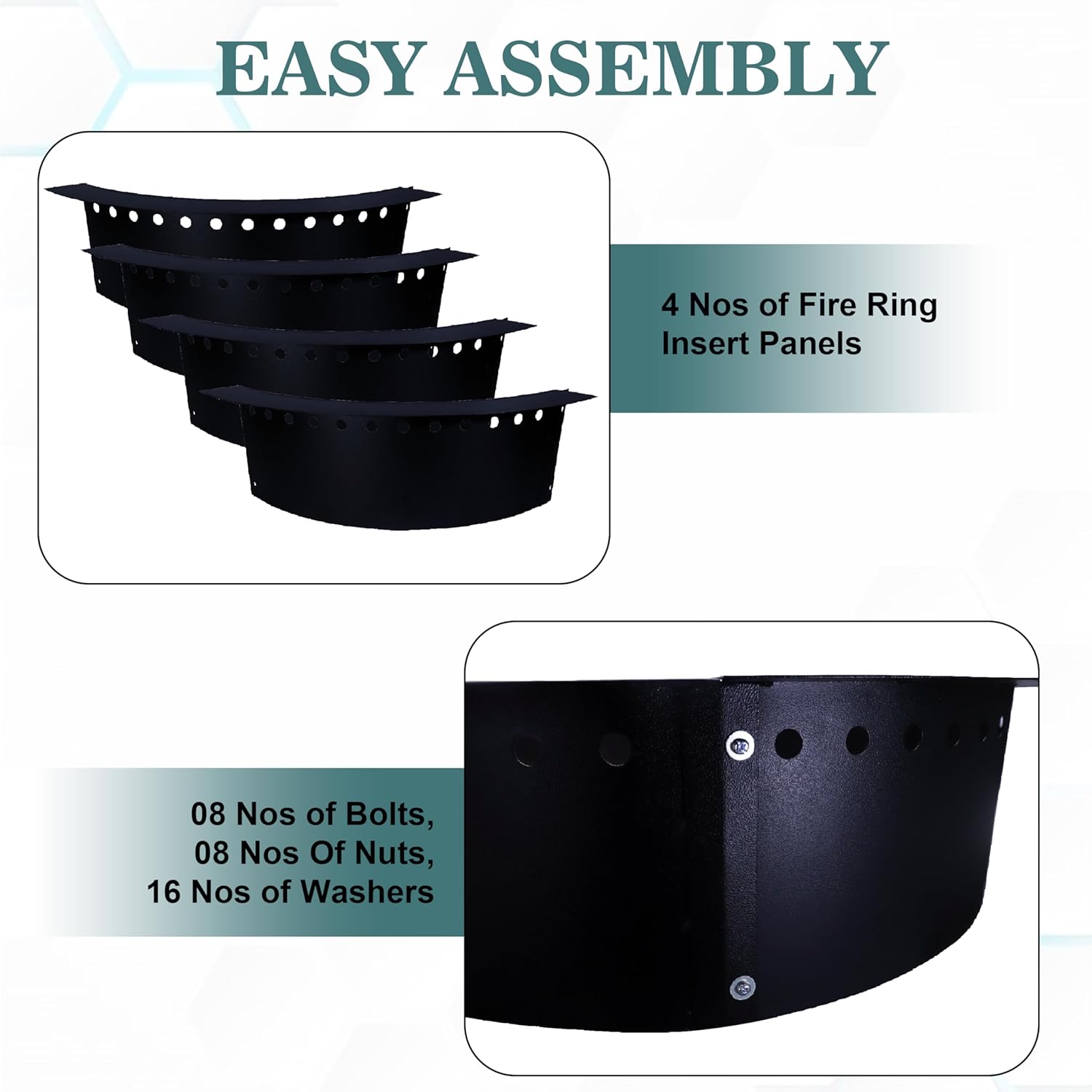 EASY ASSEMBLY

4 Nos of Fire Ring Insert Panels

08 Nos of Bolts,
08 Nos Of Nuts,
16 Nos of Washers