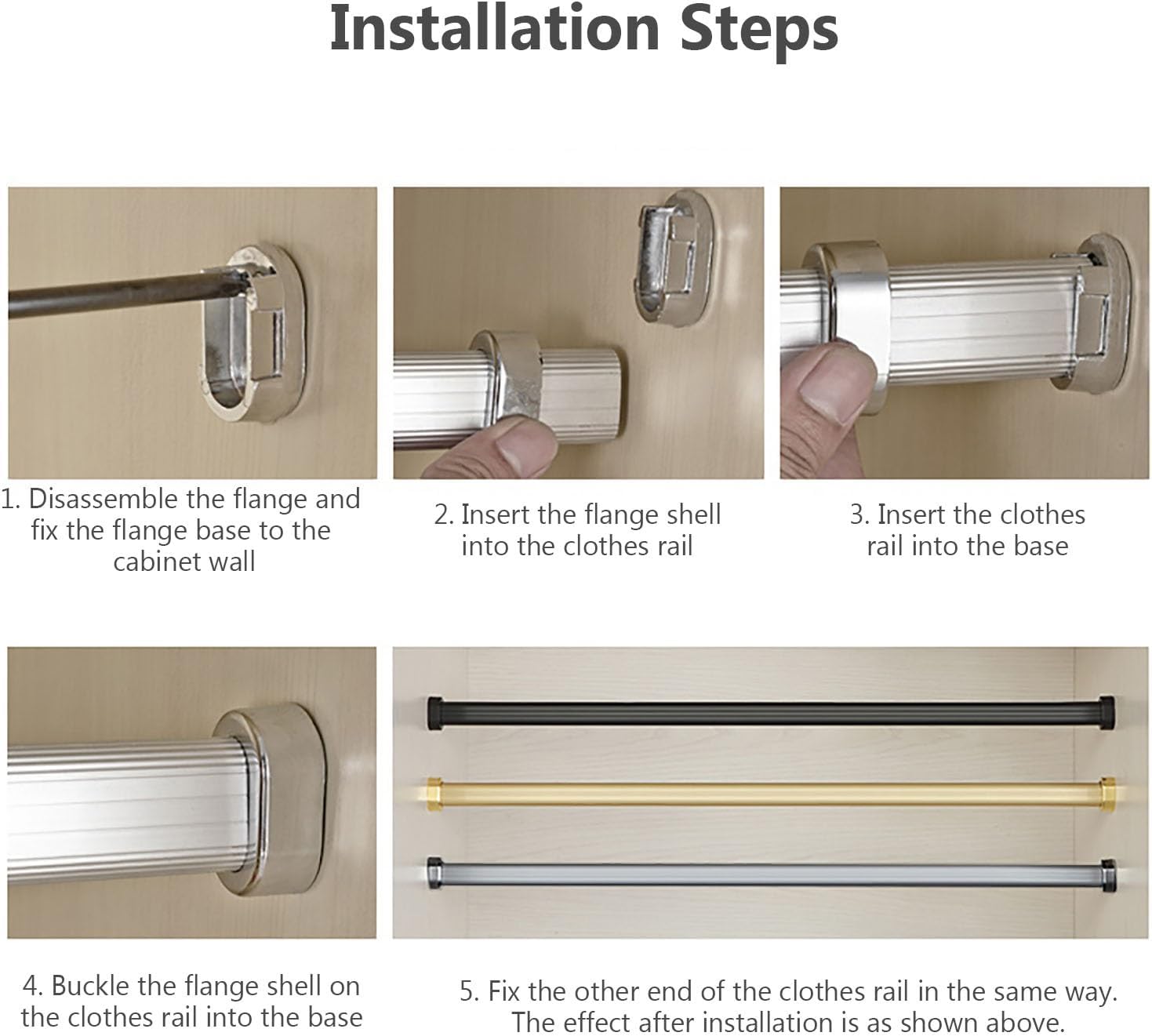 Installation Steps

1. Disassemble the flange and fix the flange base to the cabinet wall

2. Insert the flange shell into the clothes rail

3. Insert the clothes rail into the base

4. Buckle the flange shell on the clothes rail into the base

5. Fix the other end of the clothes rail in the same way. The effect after installation is as shown above.