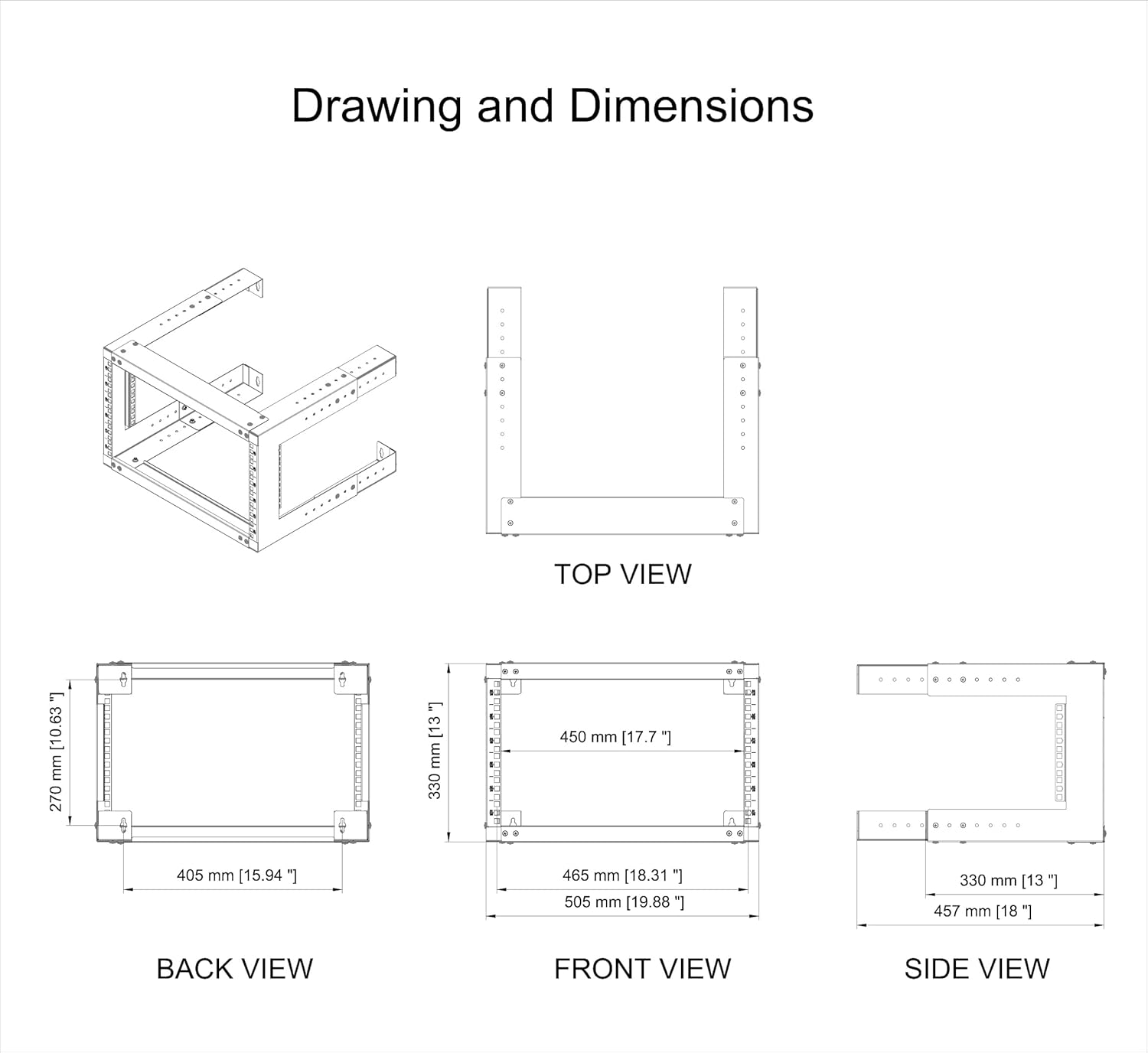 Drawing and Dimensions

TOP VIEW

270 mm [10.63 "]

405 mm [15.94 "]

BACK VIEW

330 mm [13 "]

450 mm [17.7 "]

465 mm [18.31 "]

505 mm [19.88 "]

FRONT VIEW

330 mm [13 "]

457 mm [18 "]

SIDE VIEW