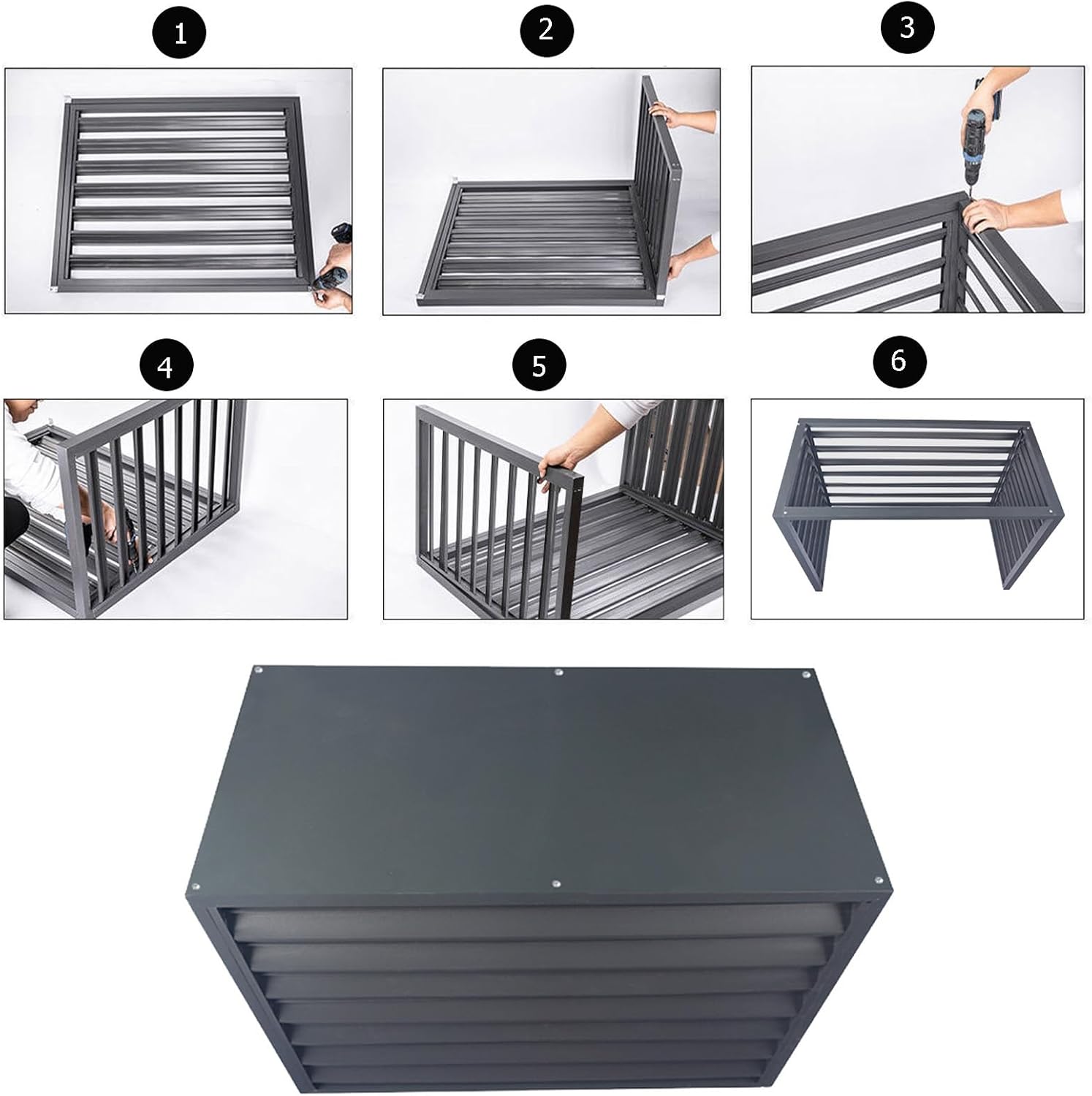 1

2

3

4

5

6