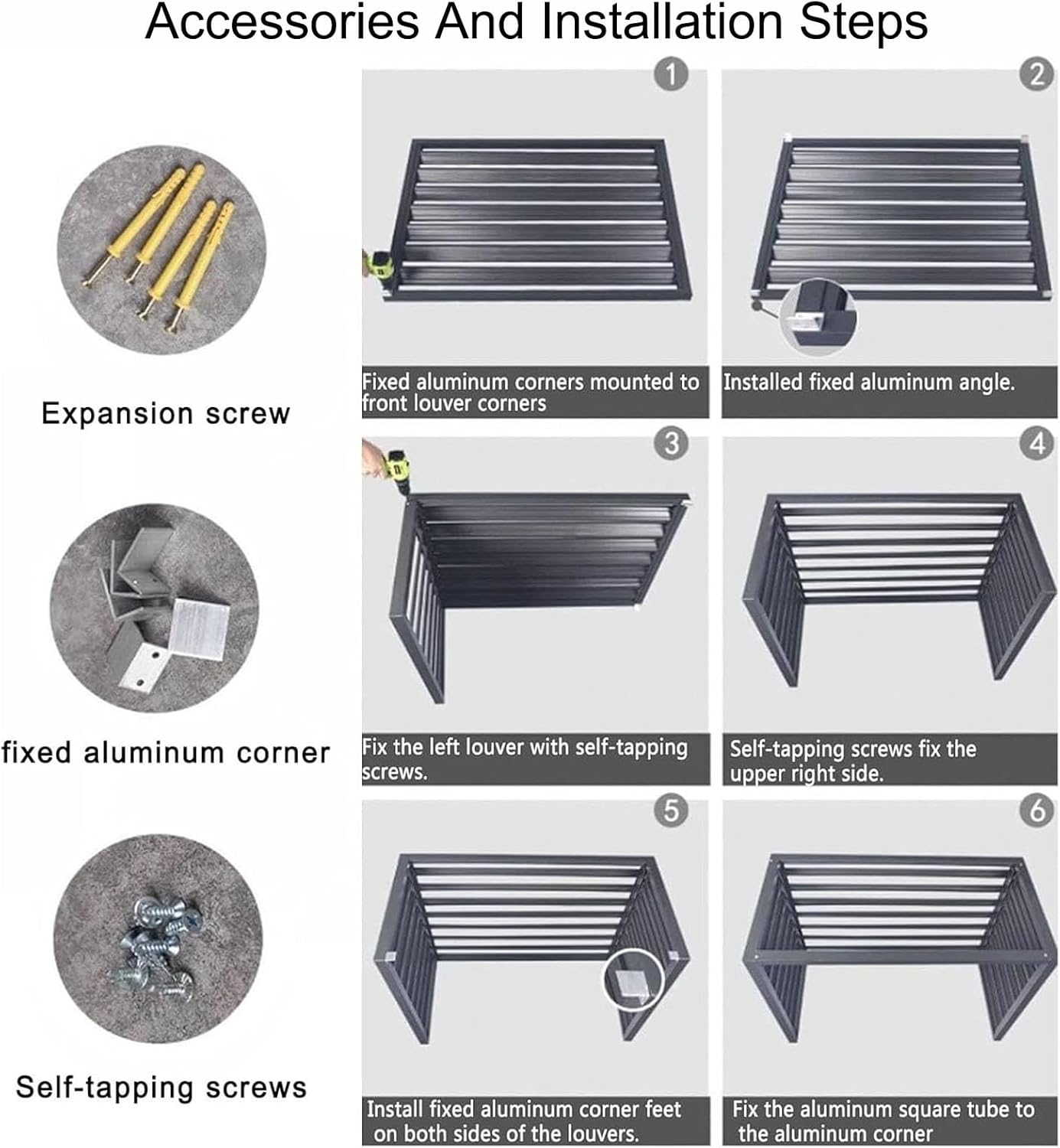 Accessories And Installation Steps

Expansion screw

fixed aluminum corner

Self-tapping screws

1

Fixed aluminum corners mounted to front louver corners

2

Installed fixed aluminum angle.

3

Fix the left louver with self-tapping screws.

4

Self-tapping screws fix the upper right side.

5

Install fixed aluminum corner feet on both sides of the louvers.

6

Fix the aluminum square tube to the aluminum corner