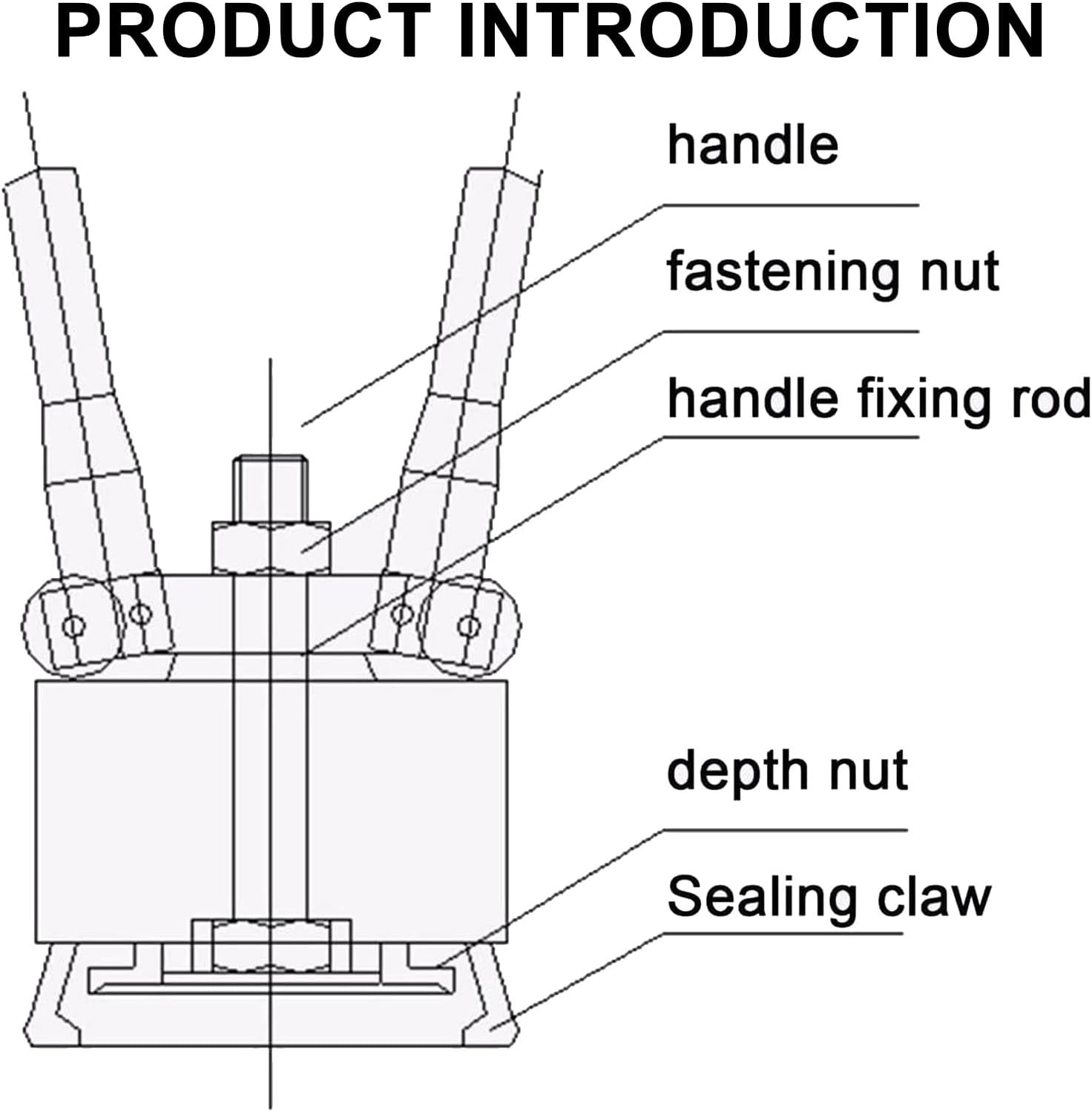 PRODUCT INTRODUCTION

handle

fastening nut

handle fixing rod

depth nut

Sealing claw