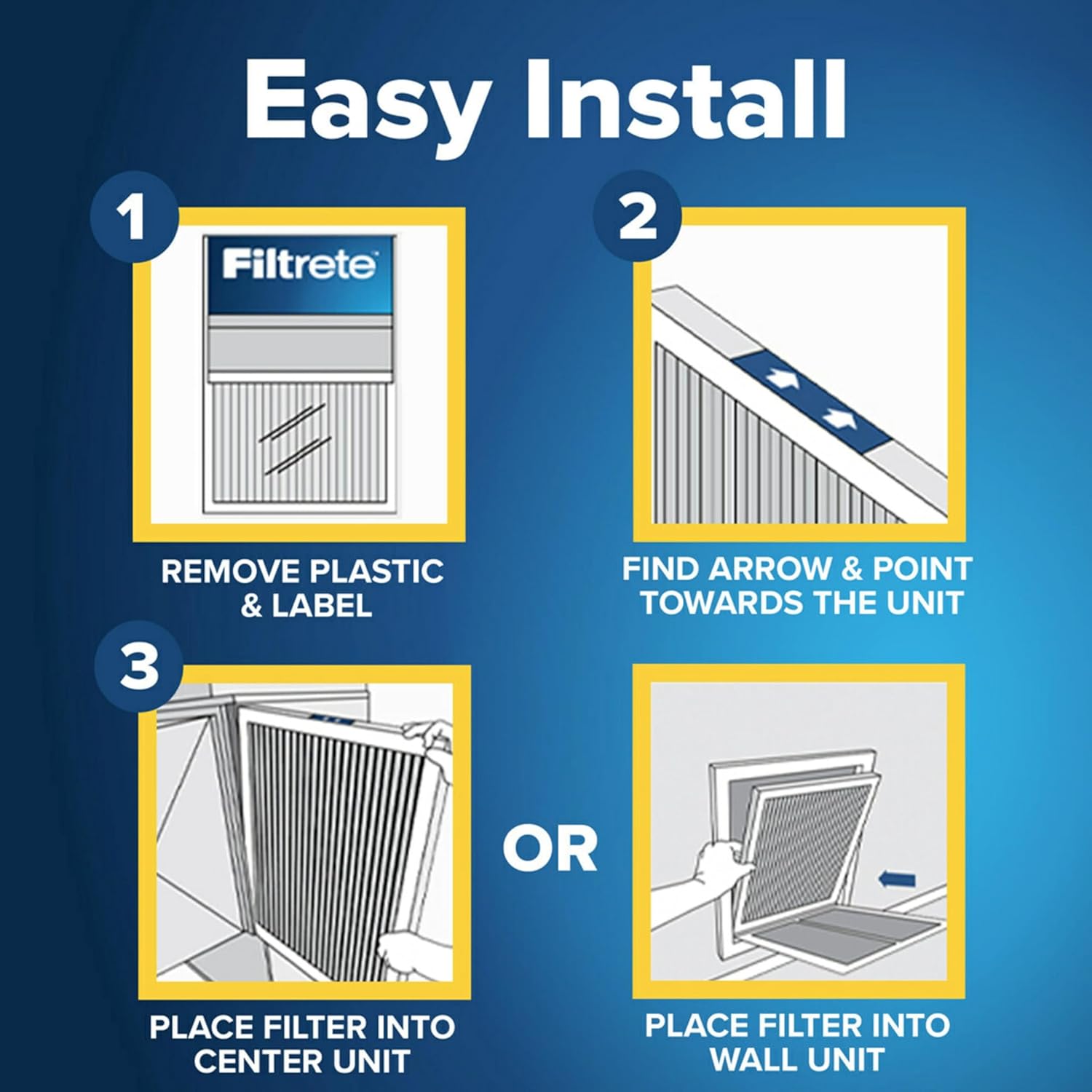 Easy Install

1

Filtrete

REMOVE PLASTIC & LABEL

2

FIND ARROW & POINT TOWARDS THE UNIT

3

PLACE FILTER INTO CENTER UNIT

OR

PLACE FILTER INTO WALL UNIT