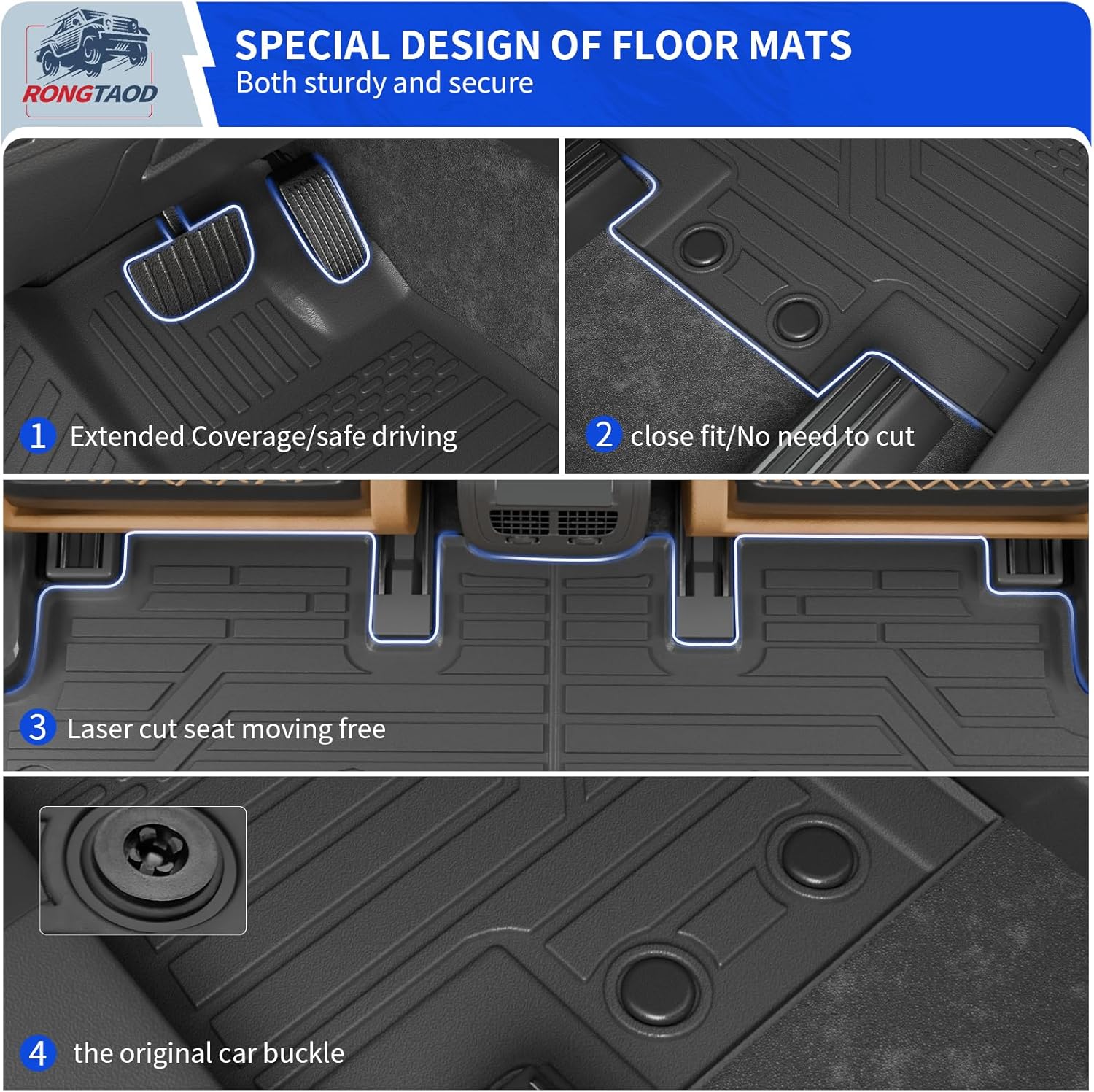 RONGTAOD

SPECIAL DESIGN OF FLOOR MATS
Both sturdy and secure

1 Extended Coverage/safe driving

2 close fit/No need to cut

3 Laser cut seat moving free

4 the original car buckle