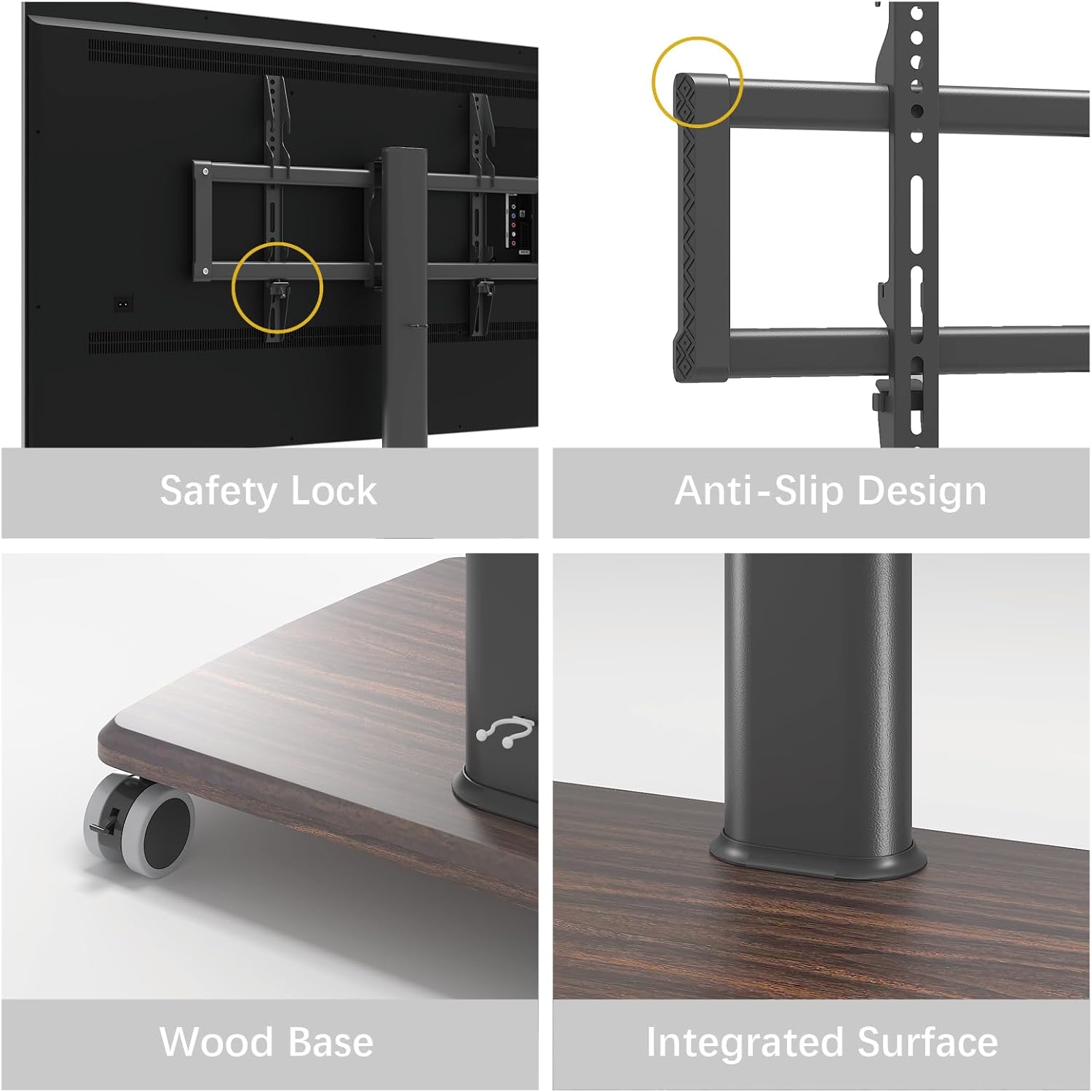 Safety Lock

Anti-Slip Design

Wood Base

Integrated Surface