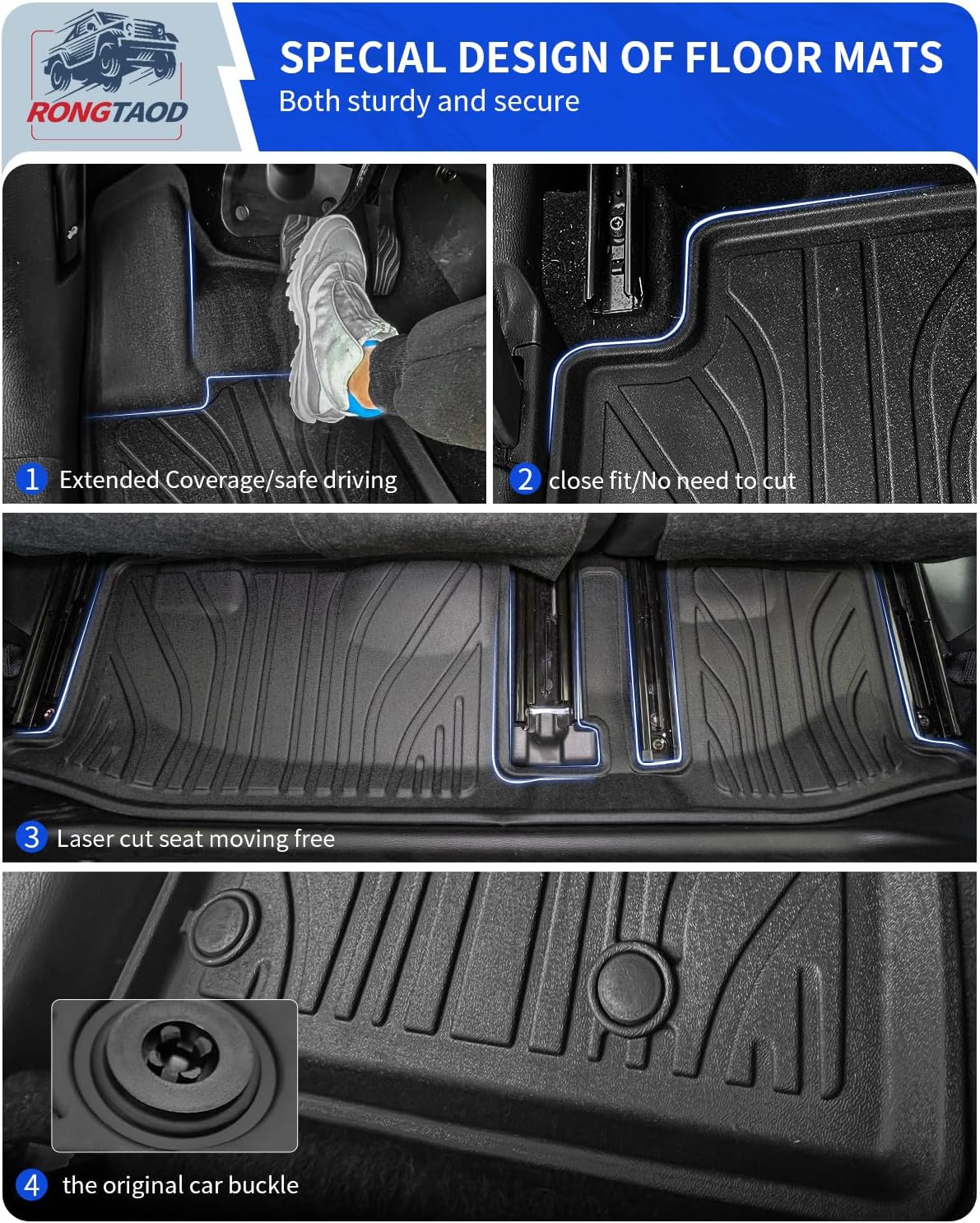 RONGTAOD

SPECIAL DESIGN OF FLOOR MATS
Both sturdy and secure

1 Extended Coverage/safe driving

2 close fit/No need to cut

3 Laser cut seat moving free

4 the original car buckle