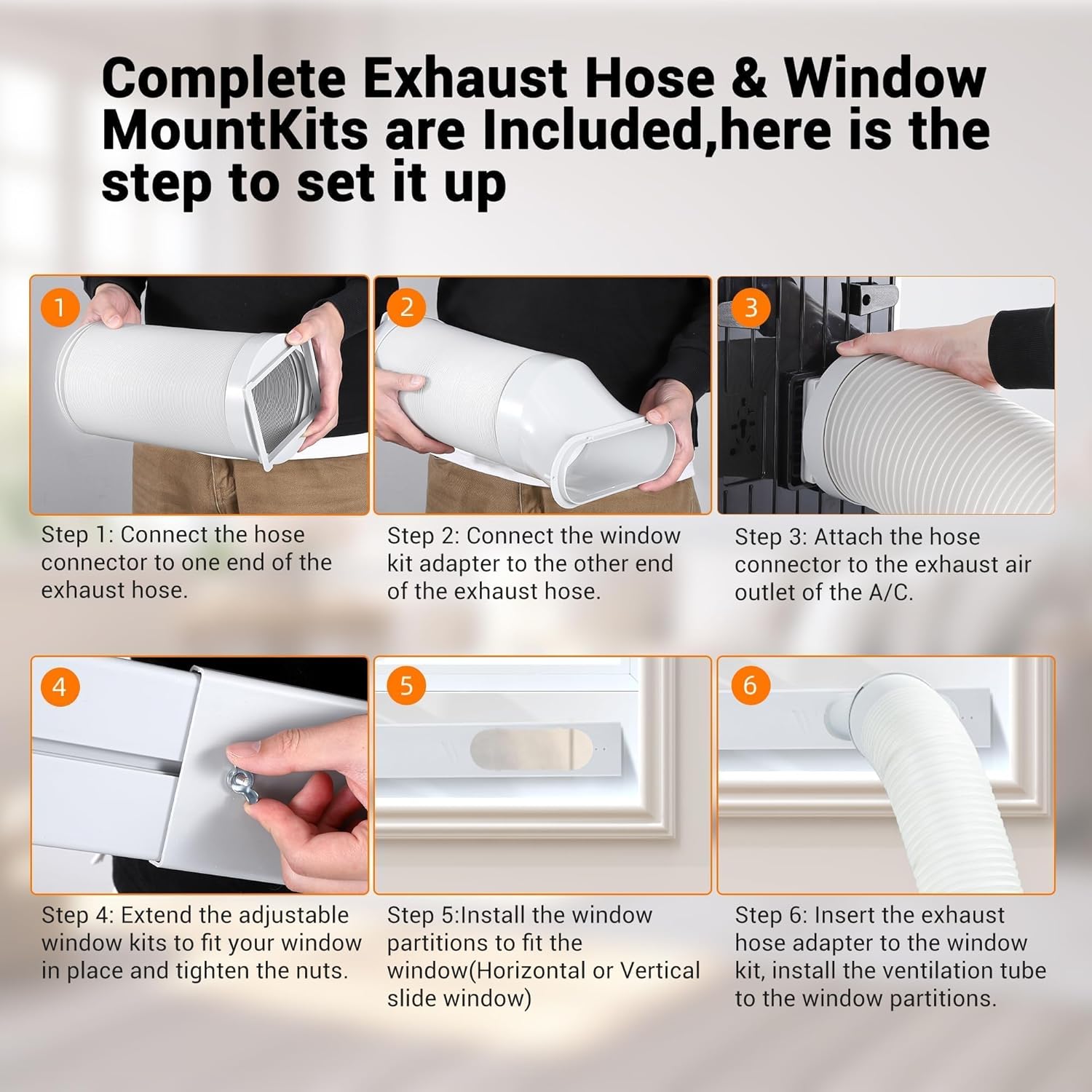 Complete Exhaust Hose & Window MountKits are Included,here is the step to set it up

1

Step 1: Connect the hose connector to one end of the exhaust hose.

2

Step 2: Connect the window kit adapter to the other end of the exhaust hose.

3

Step 3: Attach the hose connector to the exhaust air outlet of the A/C.

4

Step 4: Extend the adjustable window kits to fit your window in place and tighten the nuts.

5

Step 5:Install the window partitions to fit the window(Horizontal or Vertical slide window)

6

Step 6: Insert the exhaust hose adapter to the window kit, install the ventilation tube to the window partitions.