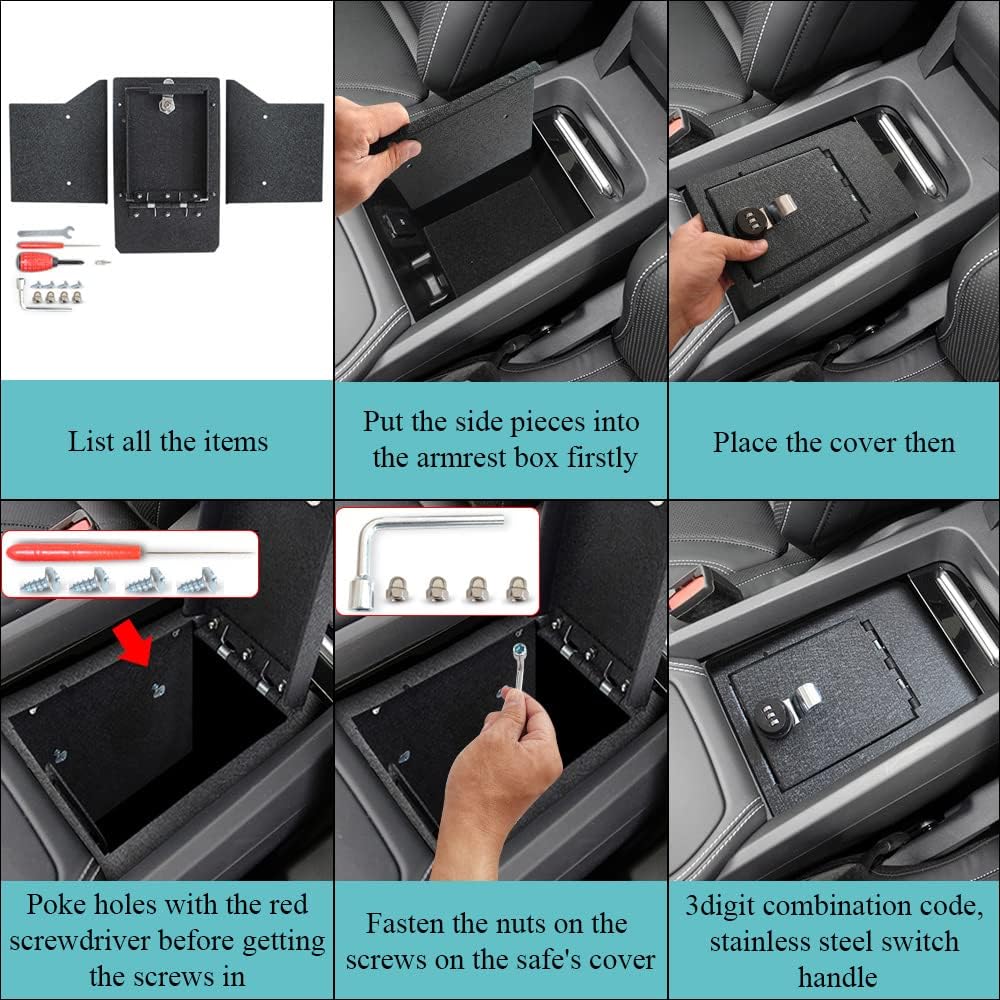 List all the items

Put the side pieces into the armrest box firstly

Place the cover then

Poke holes with the red screwdriver before getting the screws in

Fasten the nuts on the screws on the safe's cover

3digit combination code, stainless steel switch handle