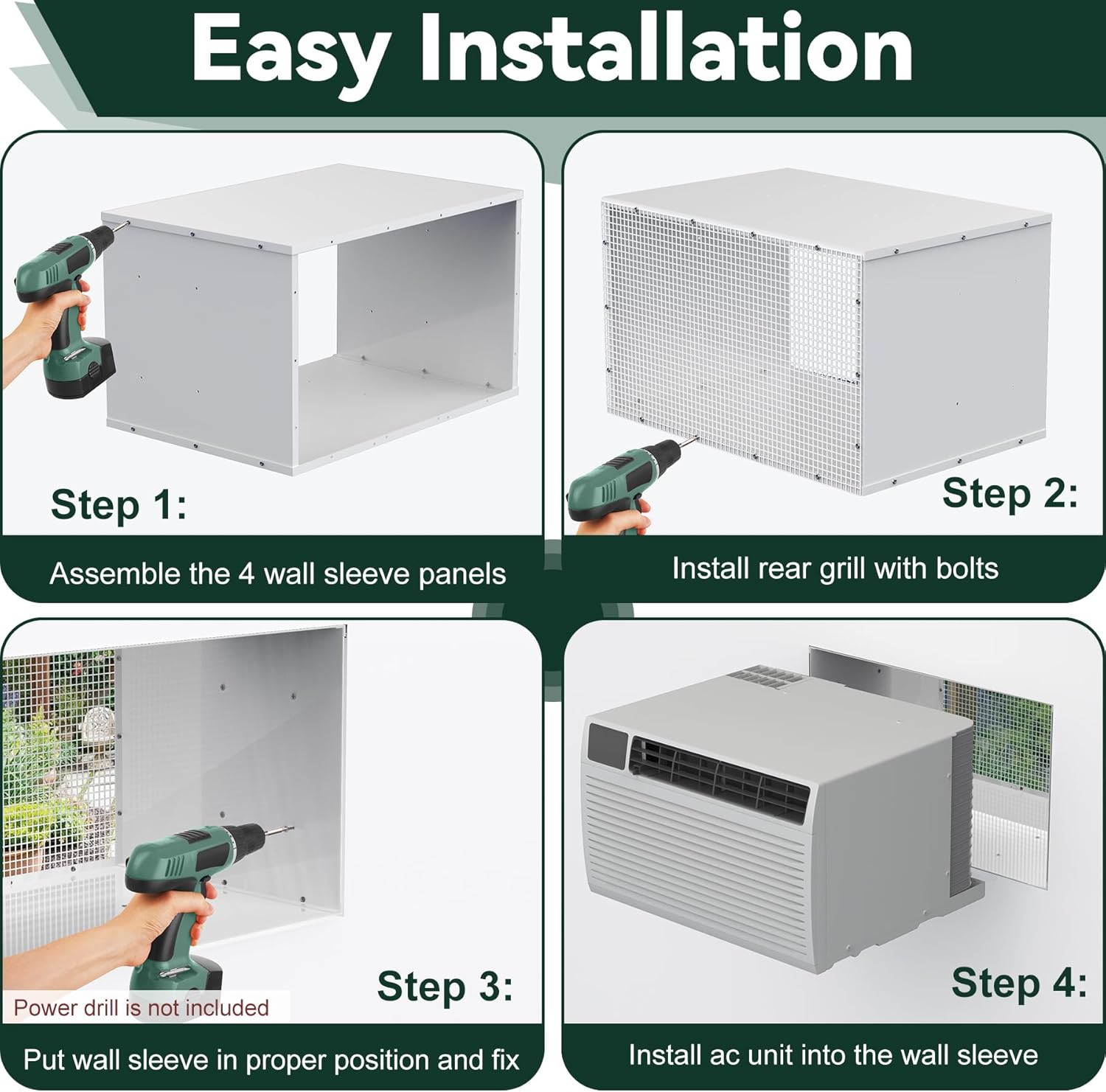 Easy Installation

Step 1:

Assemble the 4 wall sleeve panels

Step 2:

Install rear grill with bolts

Power drill is not included

Step 3:

Put wall sleeve in proper position and fix

Step 4:

Install ac unit into the wall sleeve