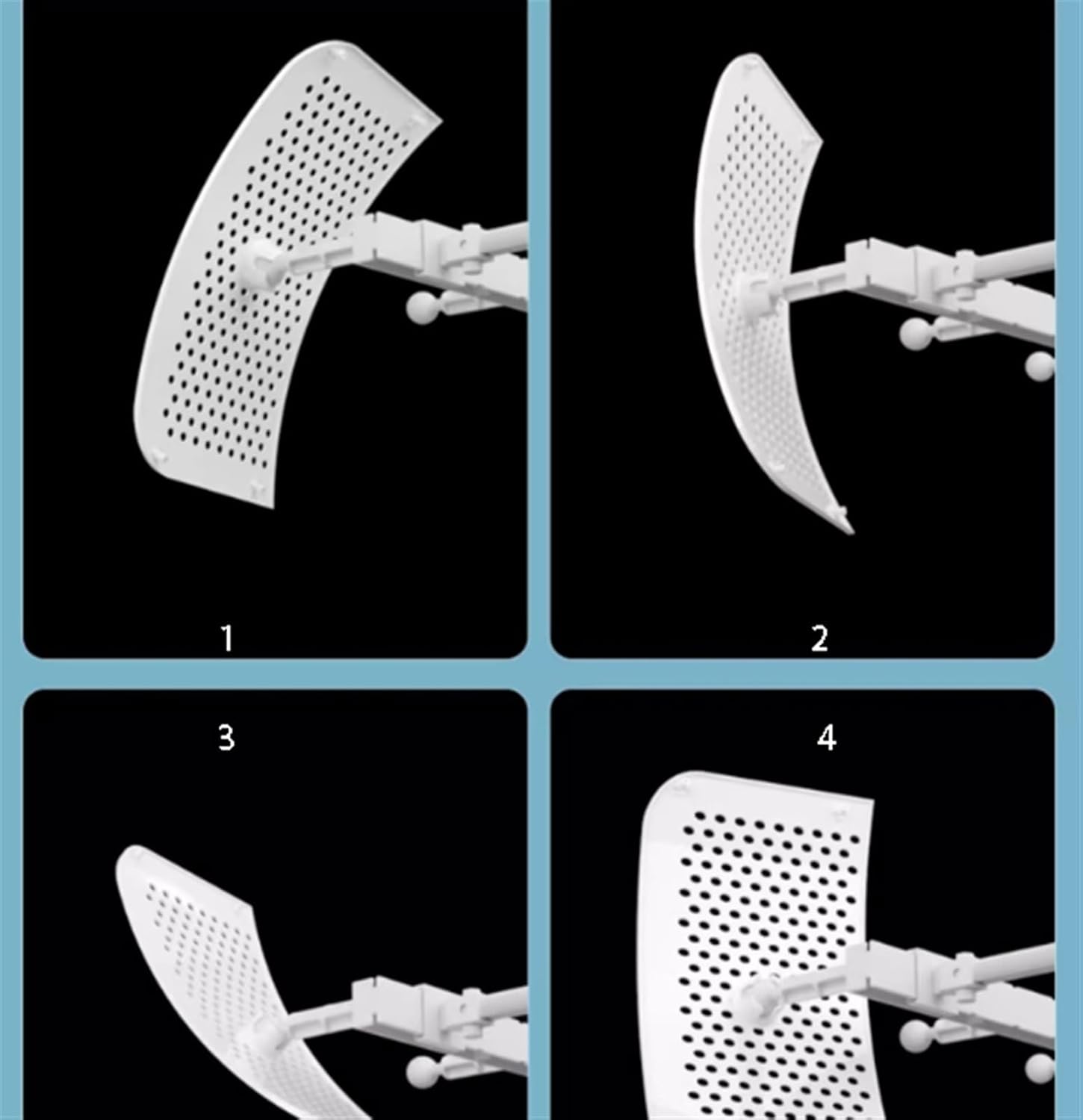 1

2

3

4