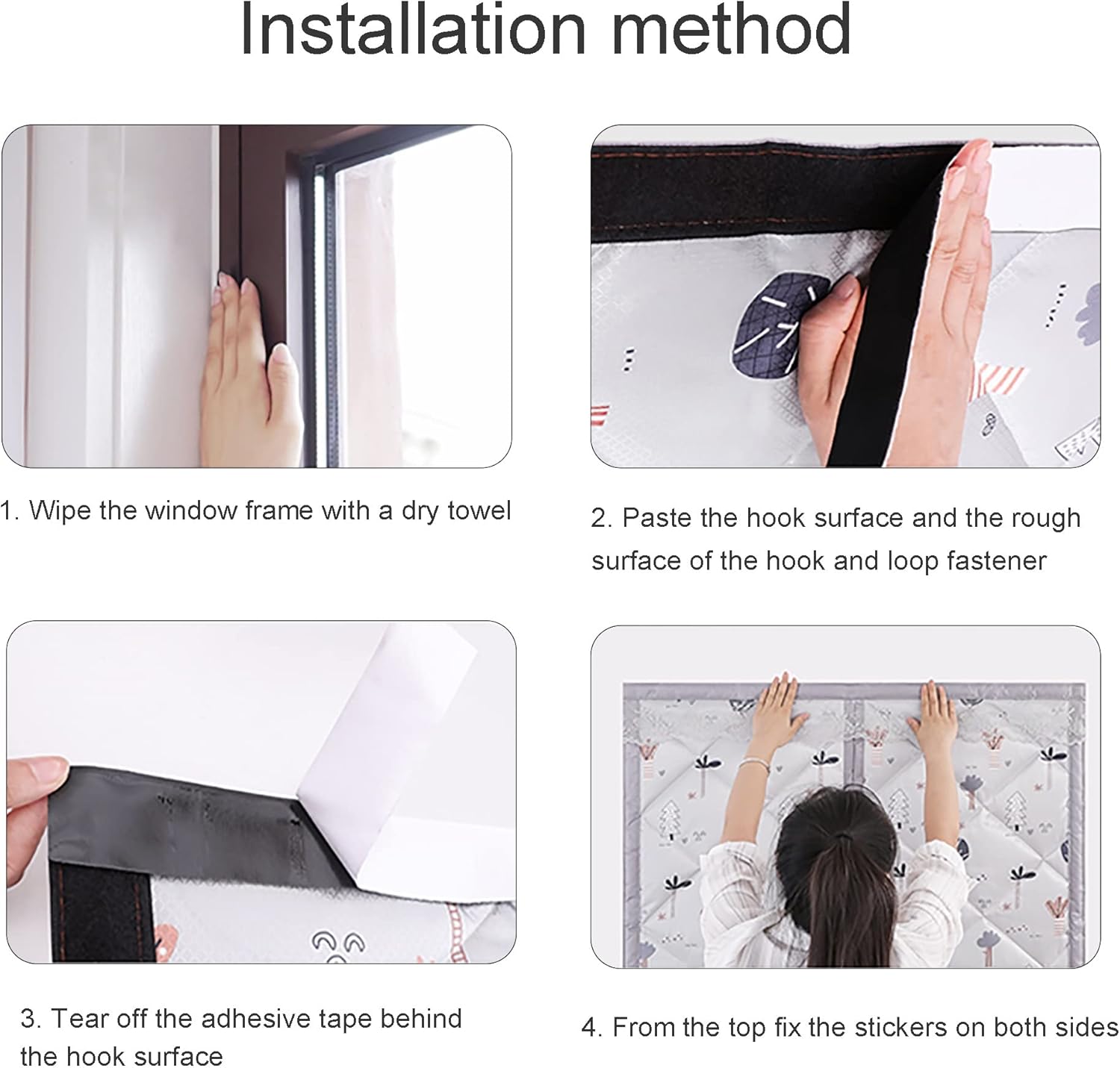 Installation method

1. Wipe the window frame with a dry towel

2. Paste the hook surface and the rough surface of the hook and loop fastener

3. Tear off the adhesive tape behind the hook surface

4. From the top fix the stickers on both sides