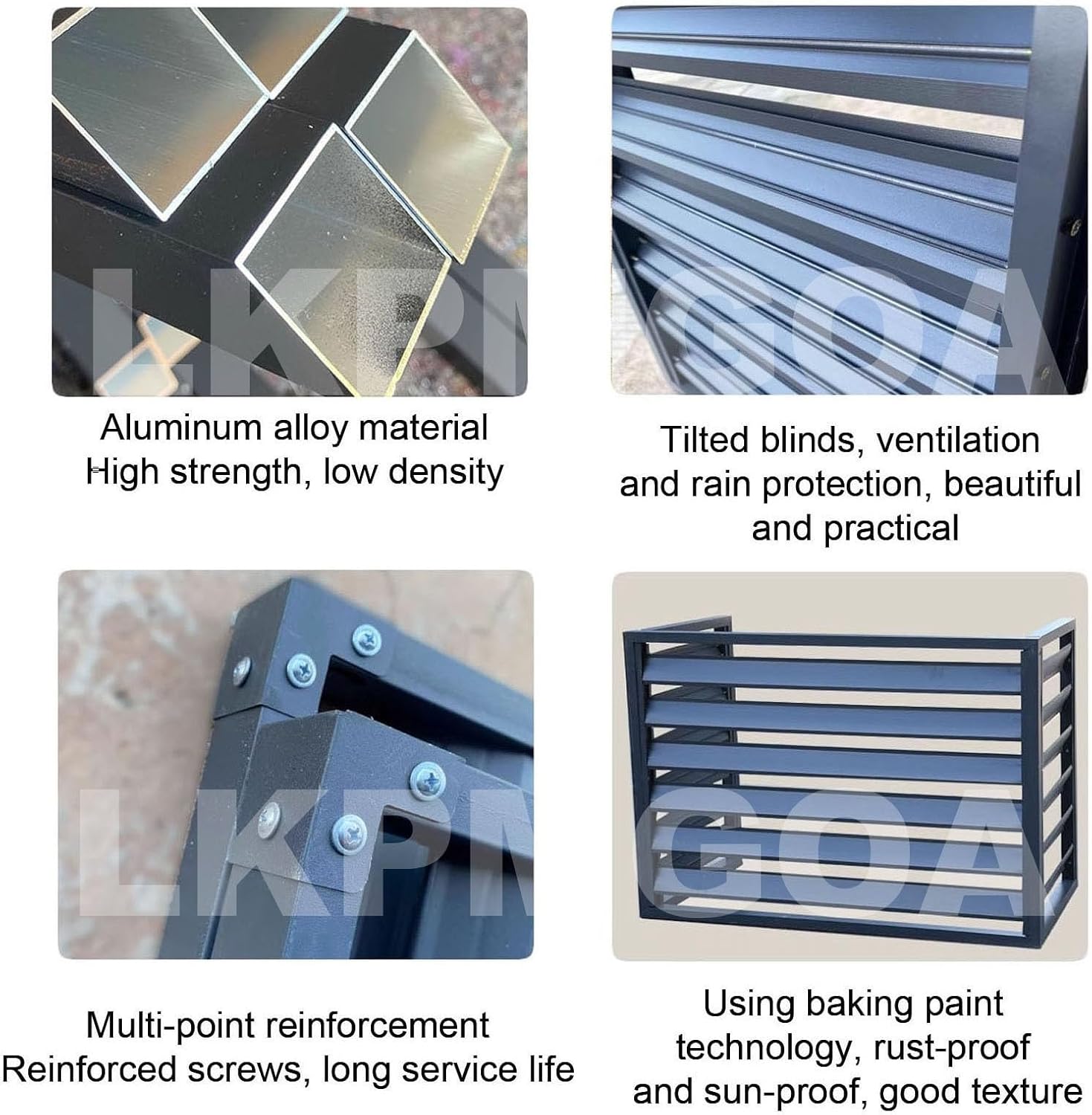 LKPMGOA

Aluminum alloy material
High strength, low density

Tilted blinds, ventilation and rain protection, beautiful and practical

LKPMGOA

Multi-point reinforcement
Reinforced screws, long service life

Using baking paint technology, rust-proof and sun-proof, good texture