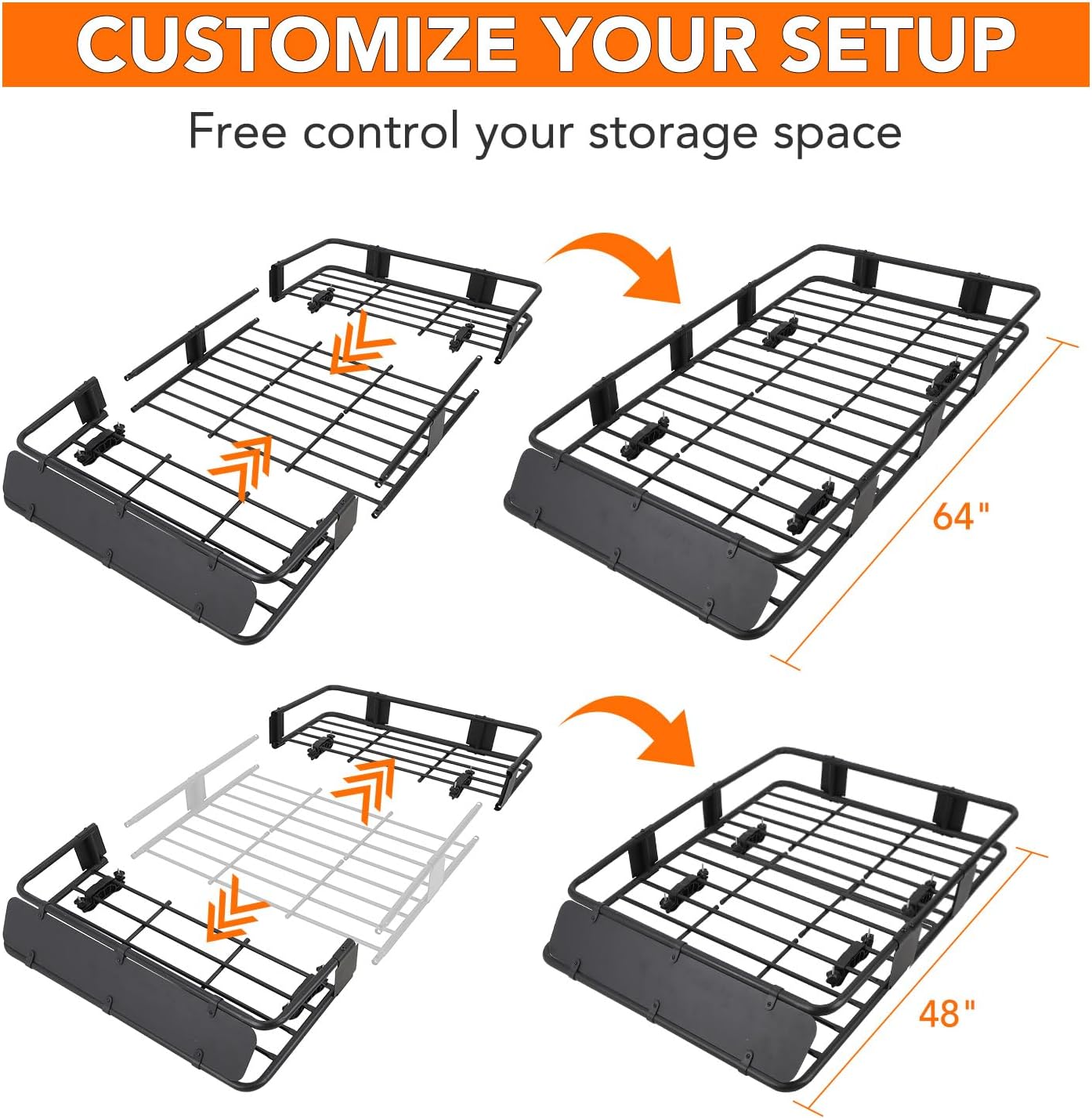 CUSTOMIZE YOUR SETUP

Free control your storage space

64"

48"