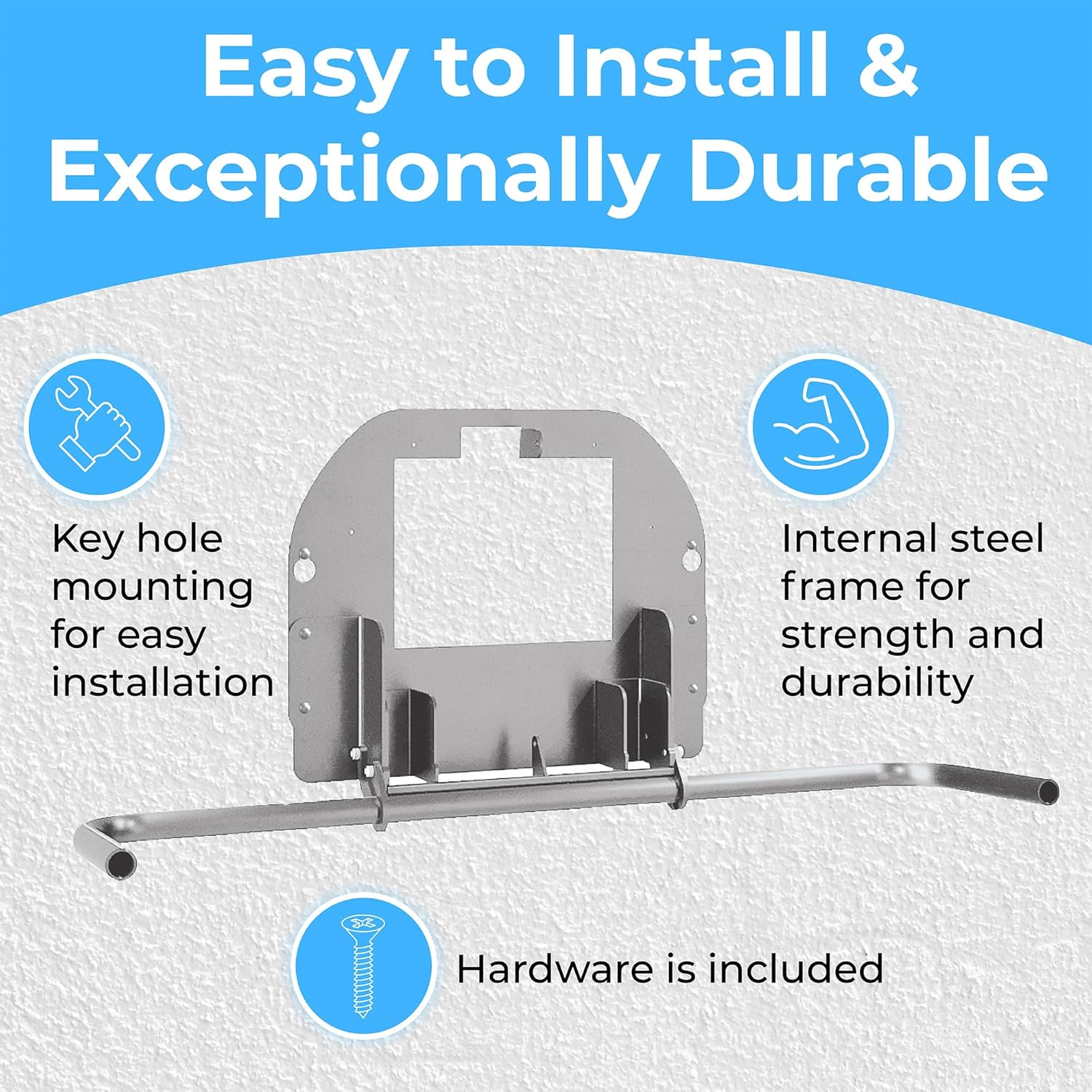 Easy to Install &
Exceptionally Durable

Key hole mounting for easy installation

Internal steel frame for strength and durability

Hardware is included