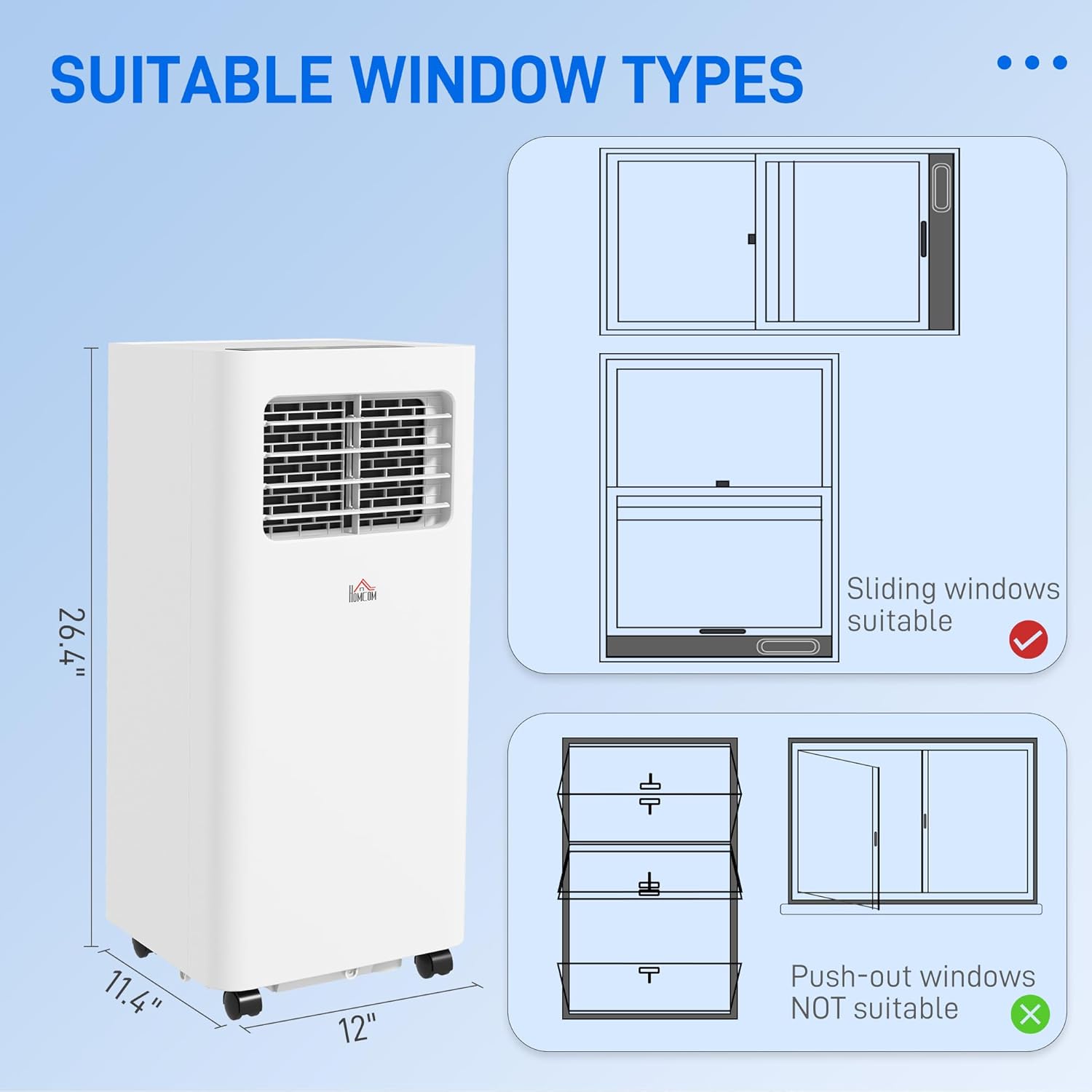 SUITABLE WINDOW TYPES

HOMCOM

26.4"

11.4"

12"

Sliding windows suitable

Push-out windows NOT suitable