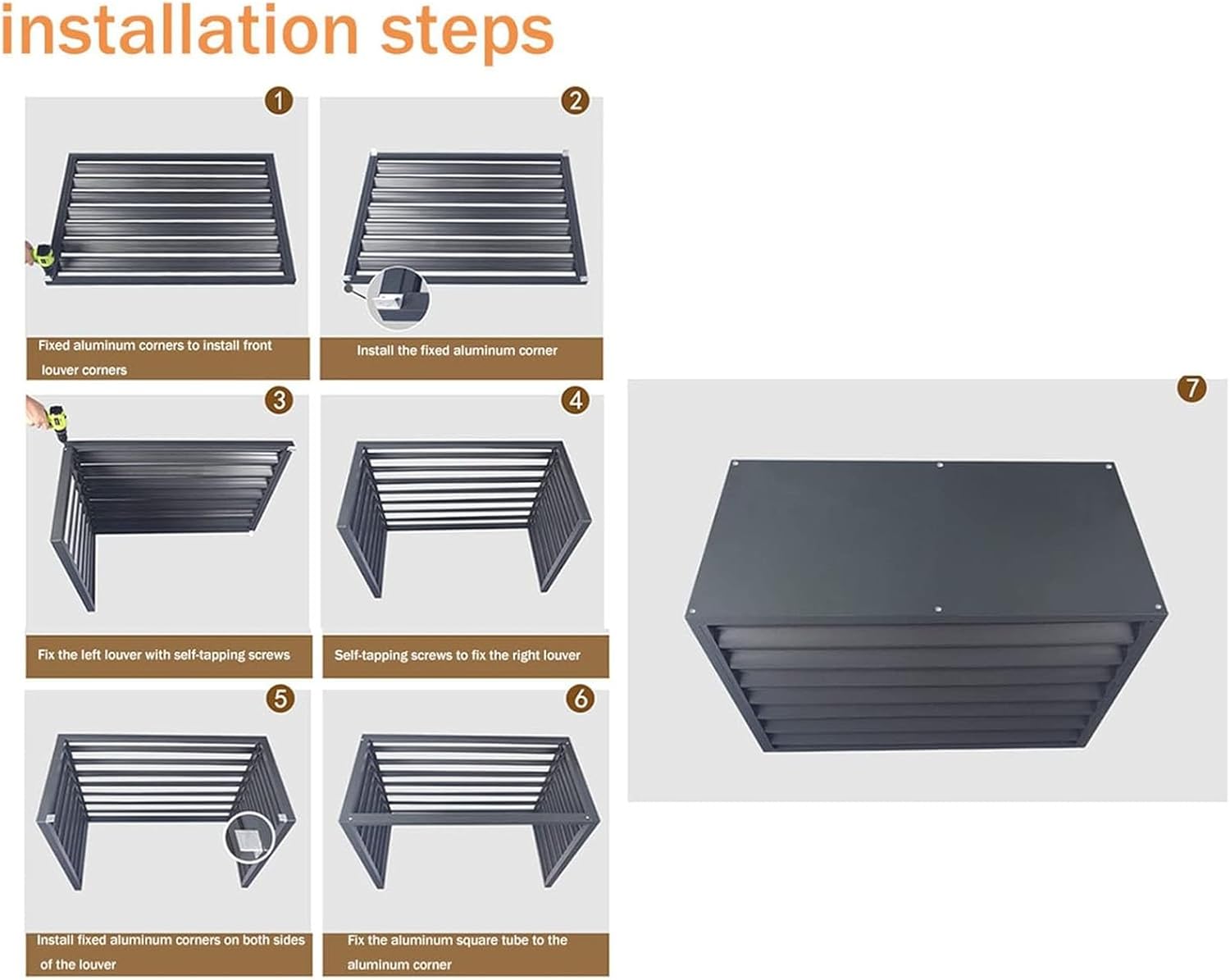 installation steps

1

Fixed aluminum corners to install front louver corners

2

Install the fixed aluminum corner

3

Fix the left louver with self-tapping screws

4

Self-tapping screws to fix the right louver

5

Install fixed aluminum corners on both sides of the louver

6

Fix the aluminum square tube to the aluminum corner

7