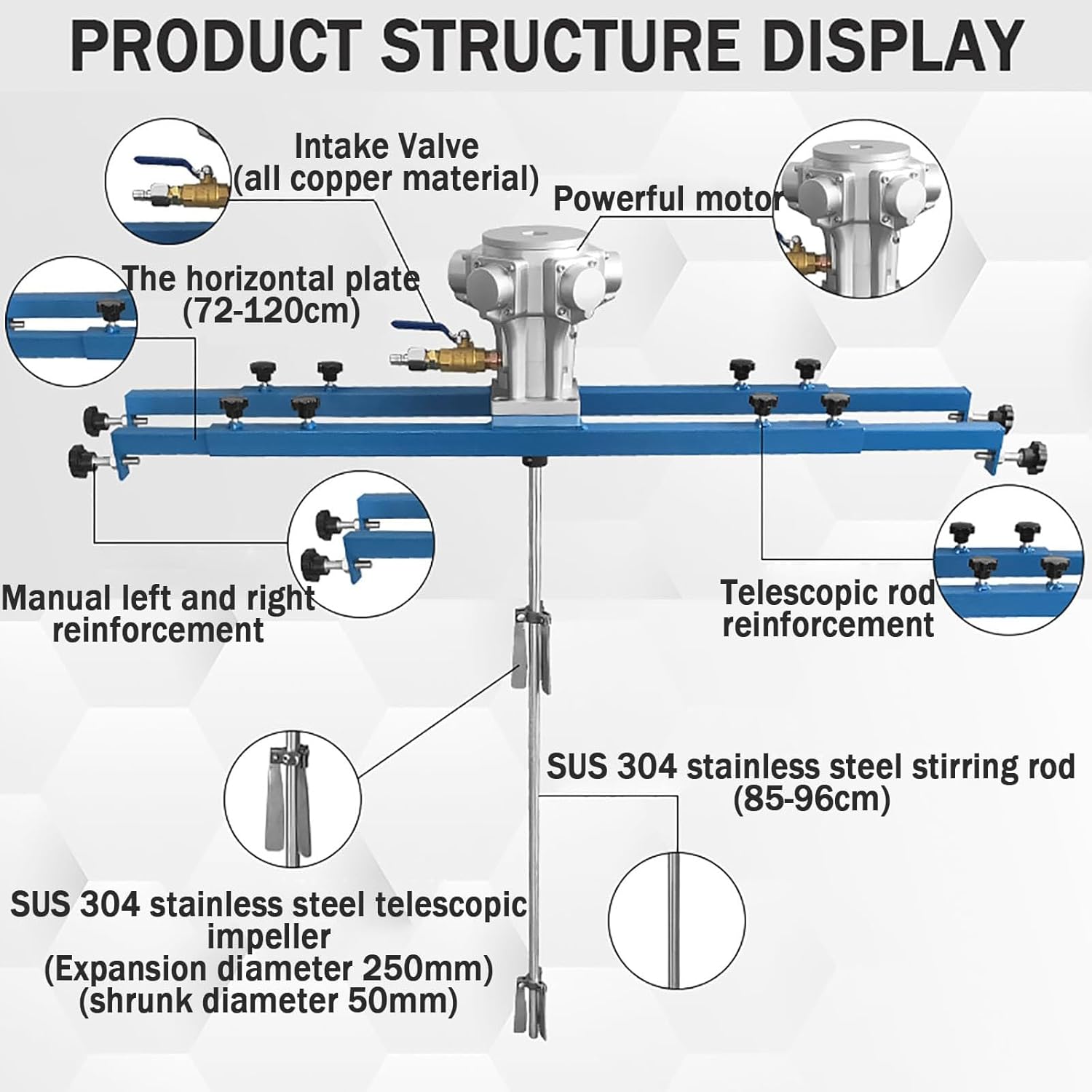 PRODUCT STRUCTURE DISPLAY

Intake Valve
(all copper material)

Powerful motor

The horizontal plate
(72-120cm)

Manual left and right
reinforcement

Telescopic rod
reinforcement

SUS 304 stainless steel stirring rod
(85-96cm)

SUS 304 stainless steel telescopic
impeller
(Expansion diameter 250mm)
(shrunk diameter 50mm)