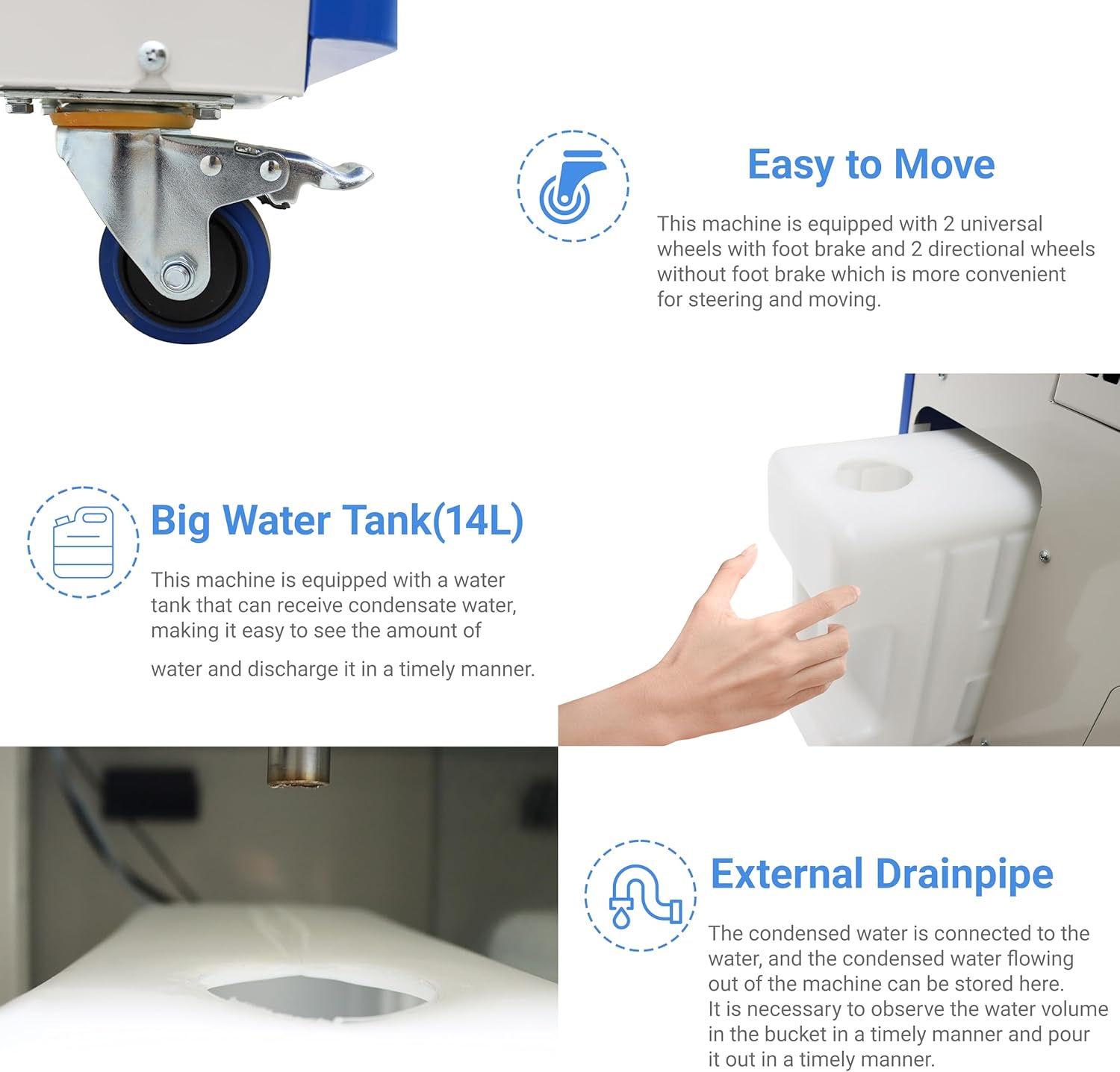 Easy to Move

This machine is equipped with 2 universal wheels with foot brake and 2 directional wheels without foot brake which is more convenient for steering and moving.

Big Water Tank(14L)

This machine is equipped with a water tank that can receive condensate water, making it easy to see the amount of

water and discharge it in a timely manner.

External Drainpipe

The condensed water is connected to the water, and the condensed water flowing out of the machine can be stored here. It is necessary to observe the water volume in the bucket in a timely manner and pour it out in a timely manner.