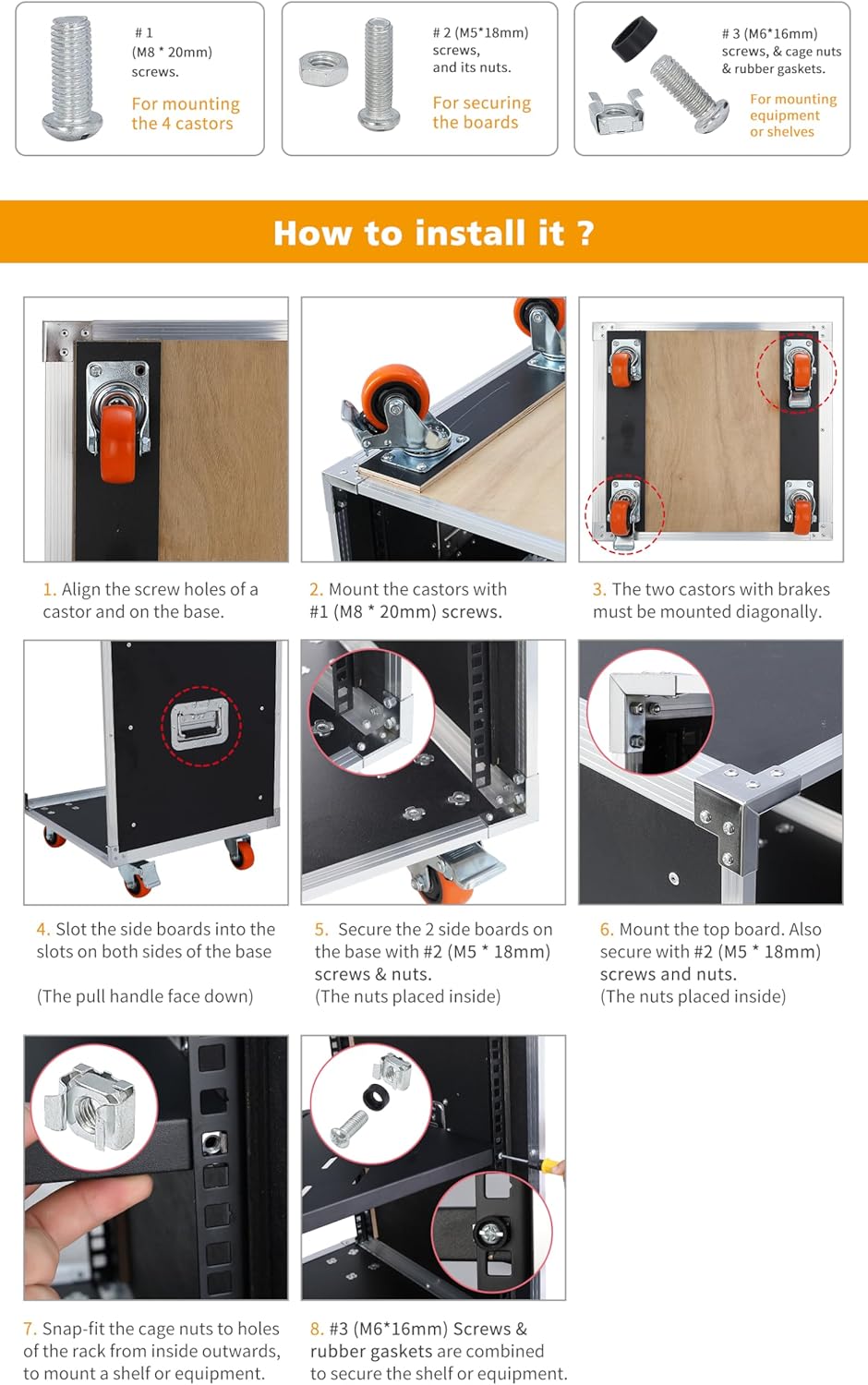 # 1
(M8 * 20mm)
screws.

For mounting
the 4 castors

# 2 (M5*18mm)
screws,
and its nuts.

For securing
the boards

# 3 (M6*16mm)
screws, & cage nuts
& rubber gaskets.

For mounting
equipment
or shelves

How to install it ?

1. Align the screw holes of a castor and on the base.

2. Mount the castors with #1 (M8 * 20mm) screws.

3. The two castors with brakes must be mounted diagonally.

4. Slot the side boards into the slots on both sides of the base

(The pull handle face down)

5. Secure the 2 side boards on the base with #2 (M5 * 18mm) screws & nuts.
(The nuts placed inside)

6. Mount the top board. Also secure with #2 (M5 * 18mm) screws and nuts.
(The nuts placed inside)

7. Snap-fit the cage nuts to holes of the rack from inside outwards, to mount a shelf or equipment.

8. #3 (M6*16mm) Screws & rubber gaskets are combined to secure the shelf or equipment.