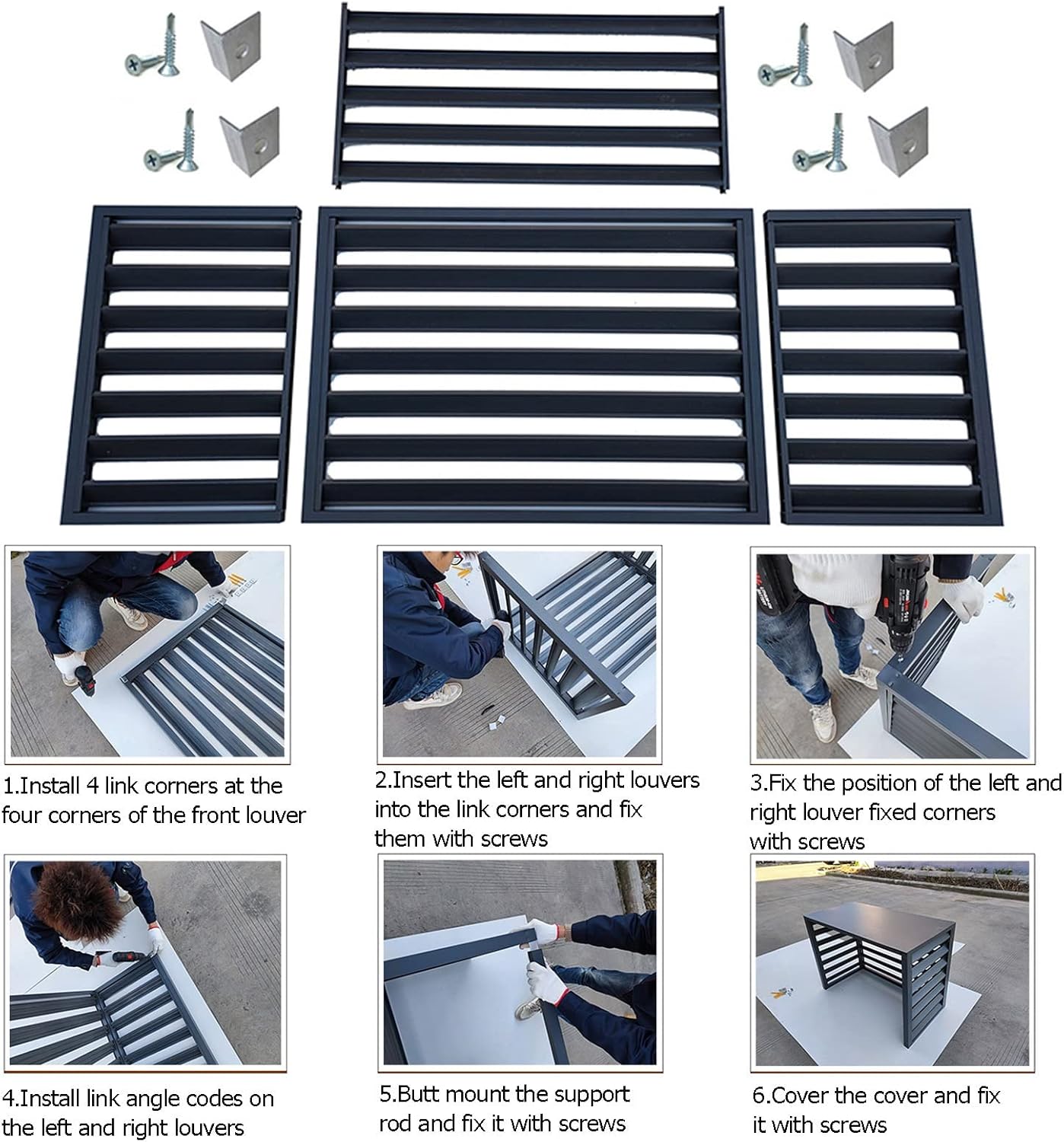 1.Install 4 link corners at the four corners of the front louver

2.Insert the left and right louvers into the link corners and fix them with screws

3.Fix the position of the left and right louver fixed corners with screws

4.Install link angle codes on the left and right louvers

5.Butt mount the support rod and fix it with screws

6.Cover the cover and fix it with screws