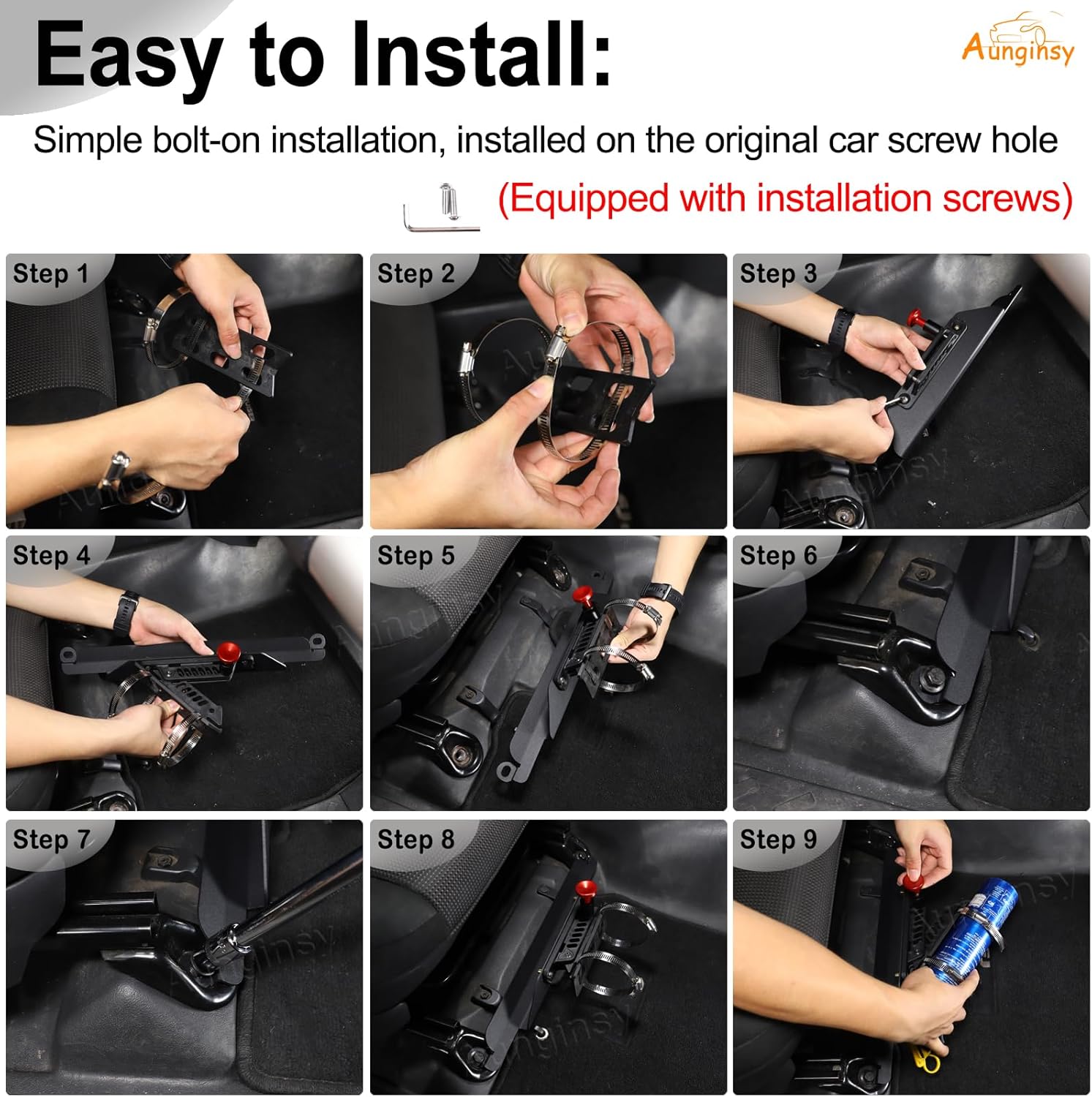 Easy to Install:

Aunginsy

Simple bolt-on installation, installed on the original car screw hole

(Equipped with installation screws)

Step 1

Step 2

Step 3

Step 4

Step 5

Step 6

Step 7

Step 8

Step 9