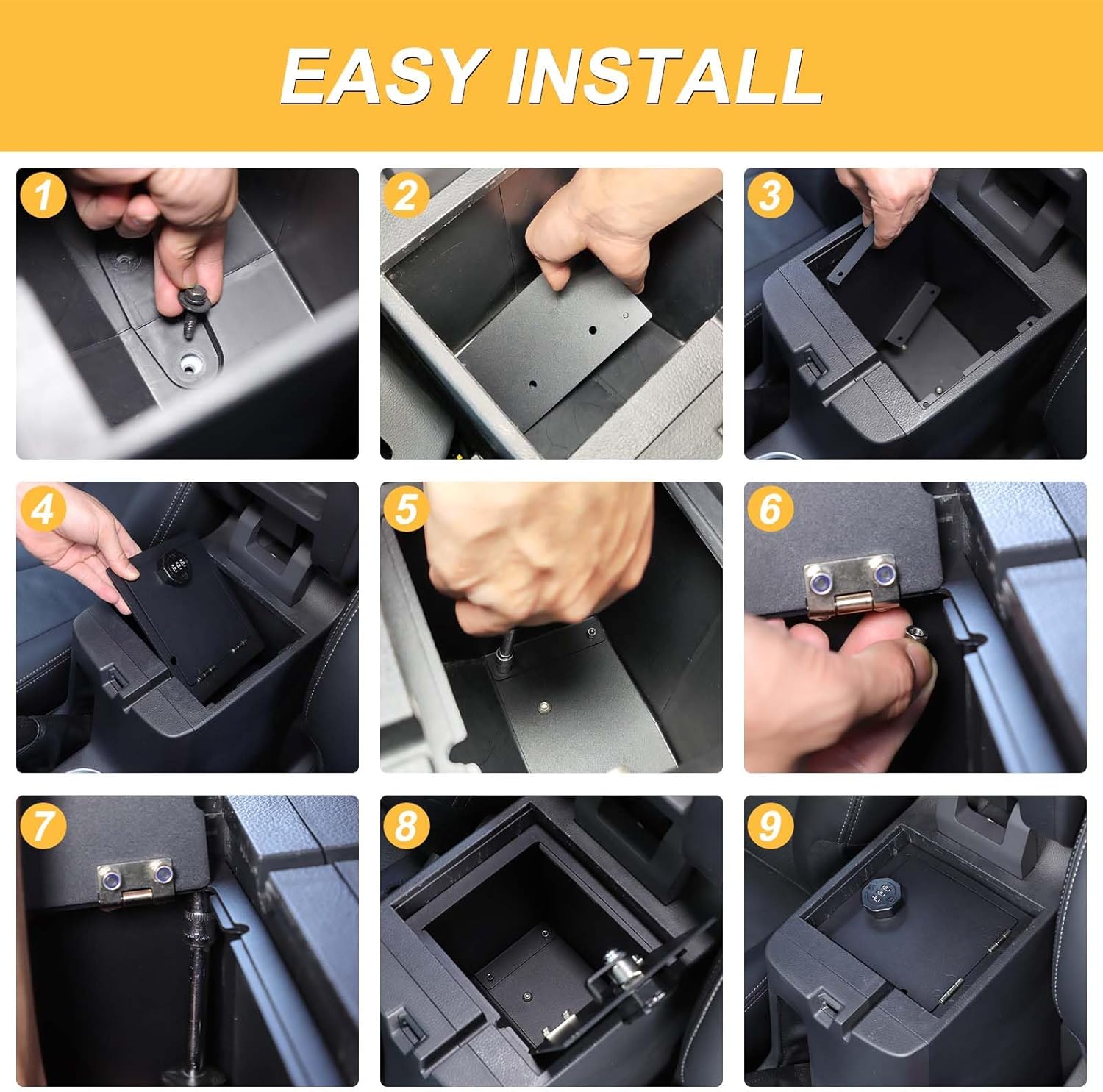 EASY INSTALL

1

2

3

4

5

6

7

8

9