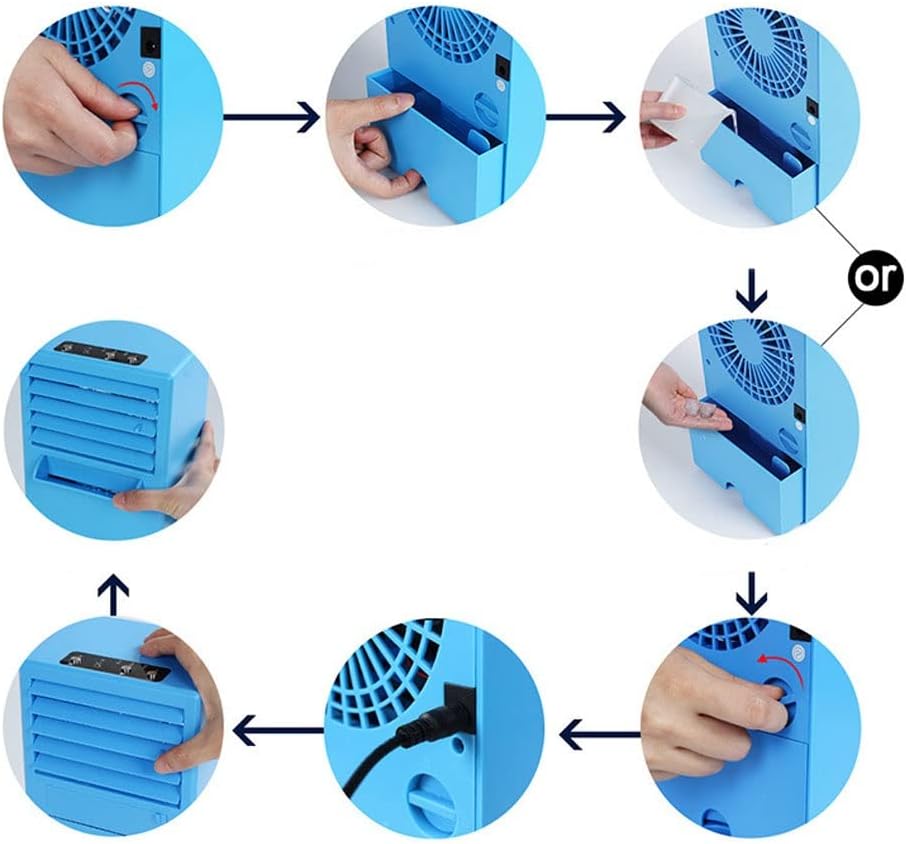 or