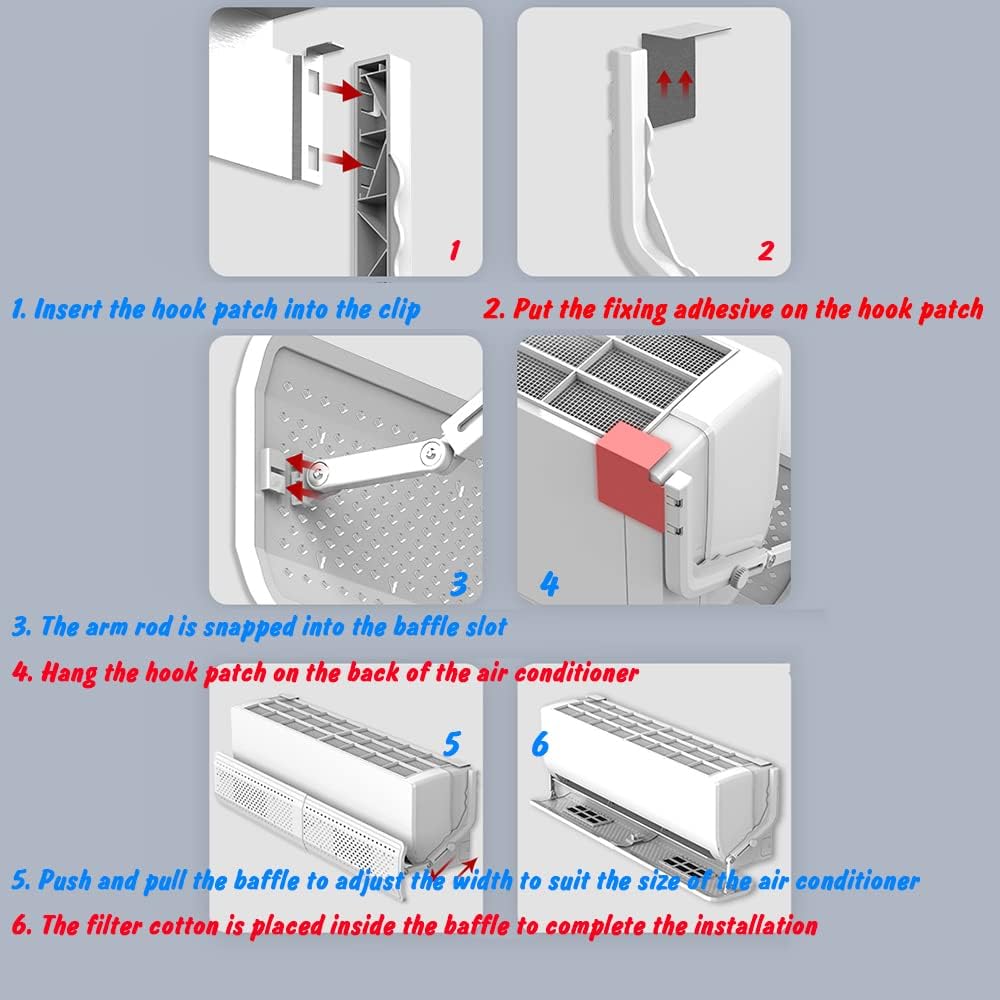 1

2

1. Insert the hook patch into the clip

2. Put the fixing adhesive on the hook patch

3

4

3. The arm rod is snapped into the baffle slot

4. Hang the hook patch on the back of the air conditioner

5

6

5. Push and pull the baffle to adjust the width to suit the size of the air conditioner

6. The filter cotton is placed inside the baffle to complete the installation