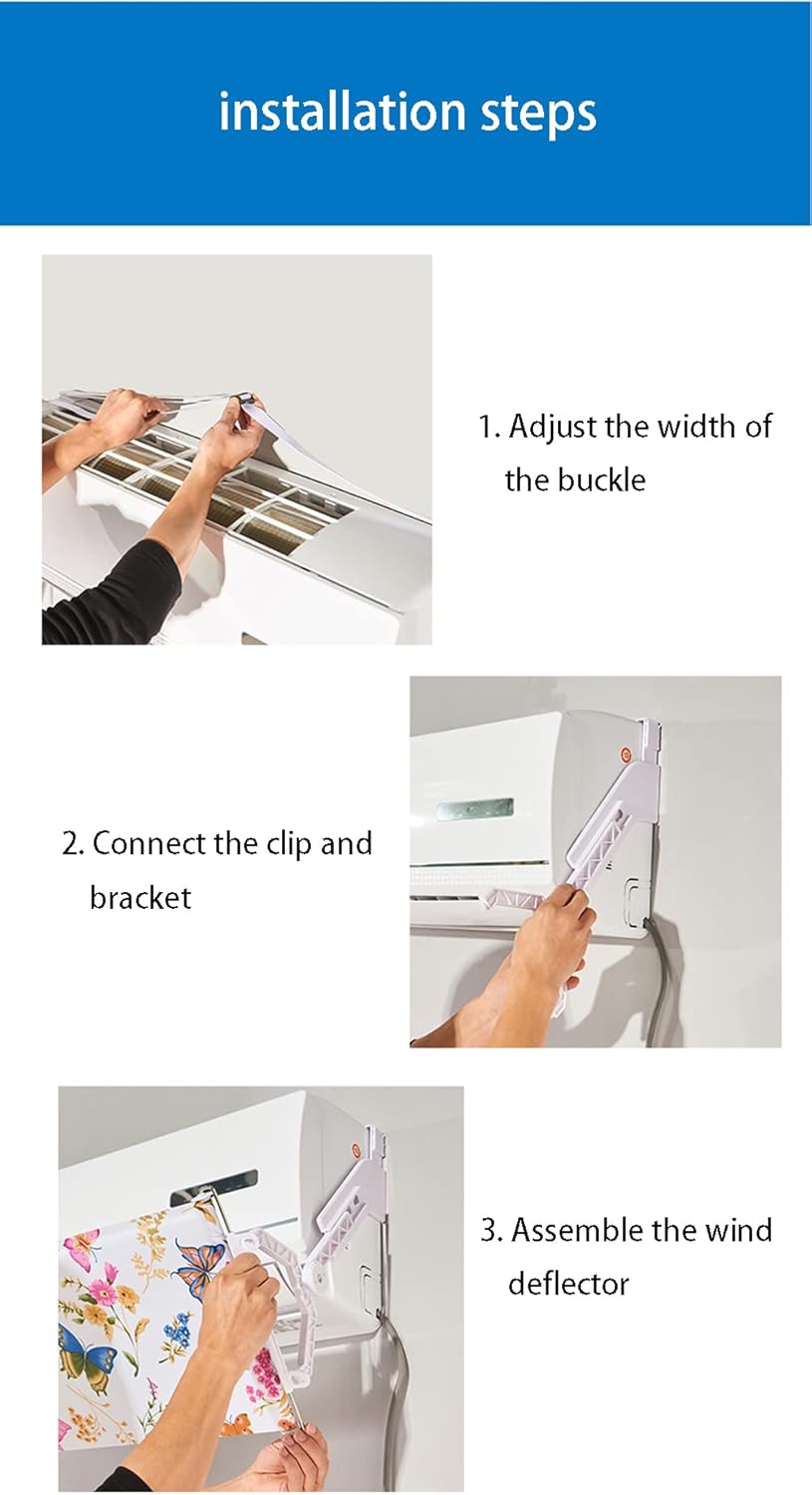 installation steps

1. Adjust the width of the buckle

2. Connect the clip and bracket

3. Assemble the wind deflector