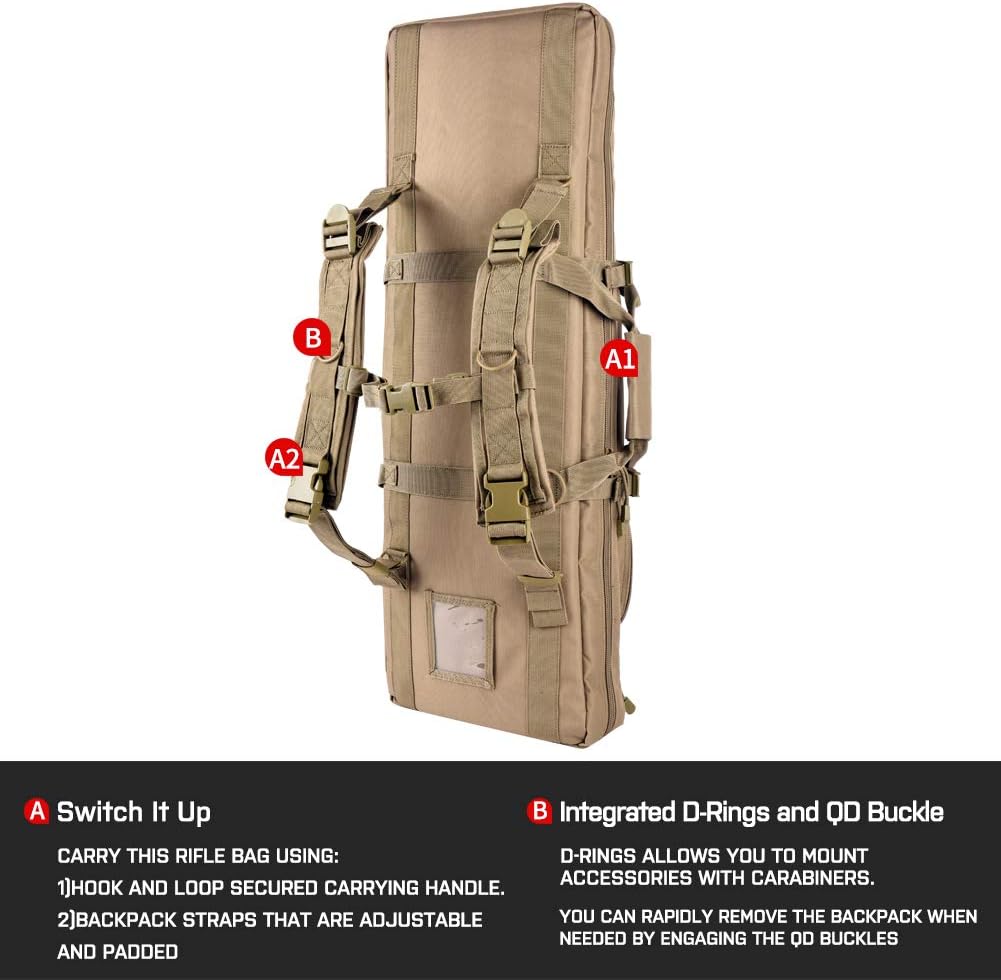 B

A1

A2

A Switch It Up

CARRY THIS RIFLE BAG USING:

1)HOOK AND LOOP SECURED CARRYING HANDLE.

2)BACKPACK STRAPS THAT ARE ADJUSTABLE AND PADDED

B Integrated D-Rings and QD Buckle

D-RINGS ALLOWS YOU TO MOUNT ACCESSORIES WITH CARABINERS.

YOU CAN RAPIDLY REMOVE THE BACKPACK WHEN NEEDED BY ENGAGING THE QD BUCKLES