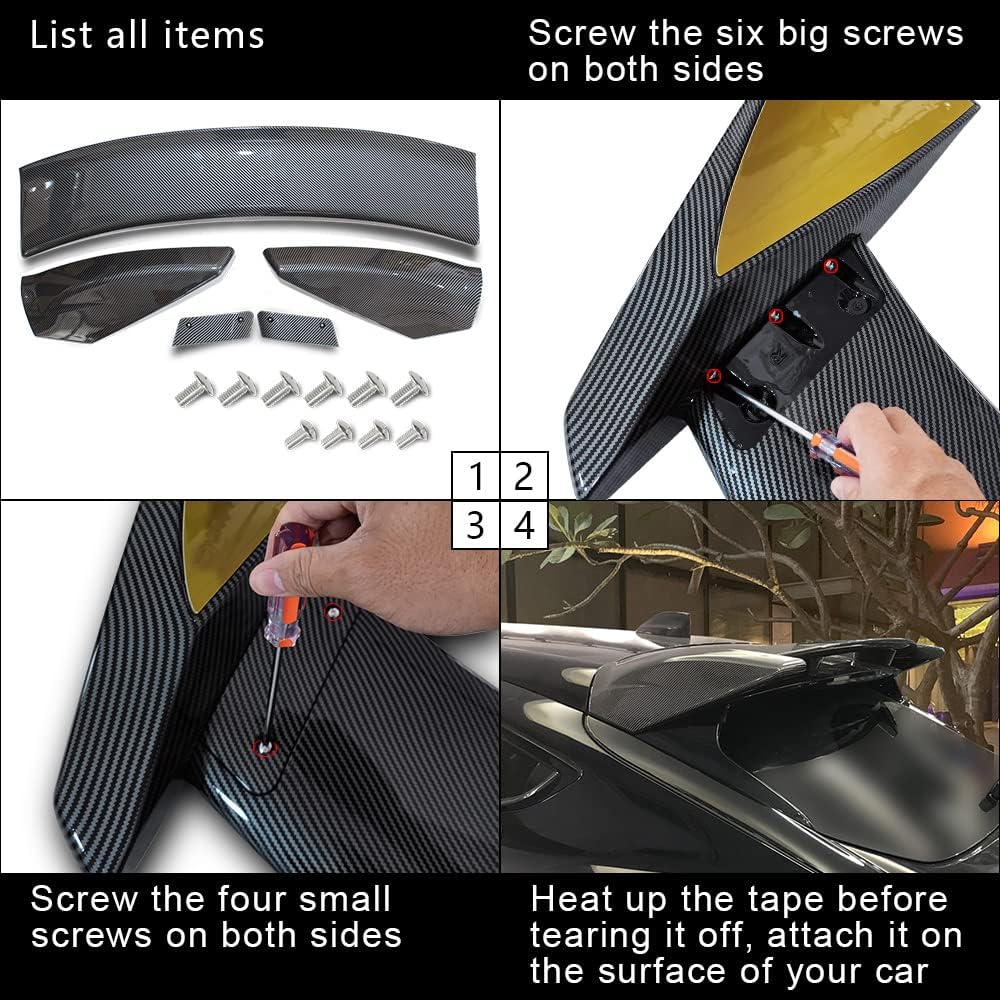 List all items

Screw the six big screws on both sides

1 2
3 4

Screw the four small screws on both sides

Heat up the tape before tearing it off, attach it on the surface of your car