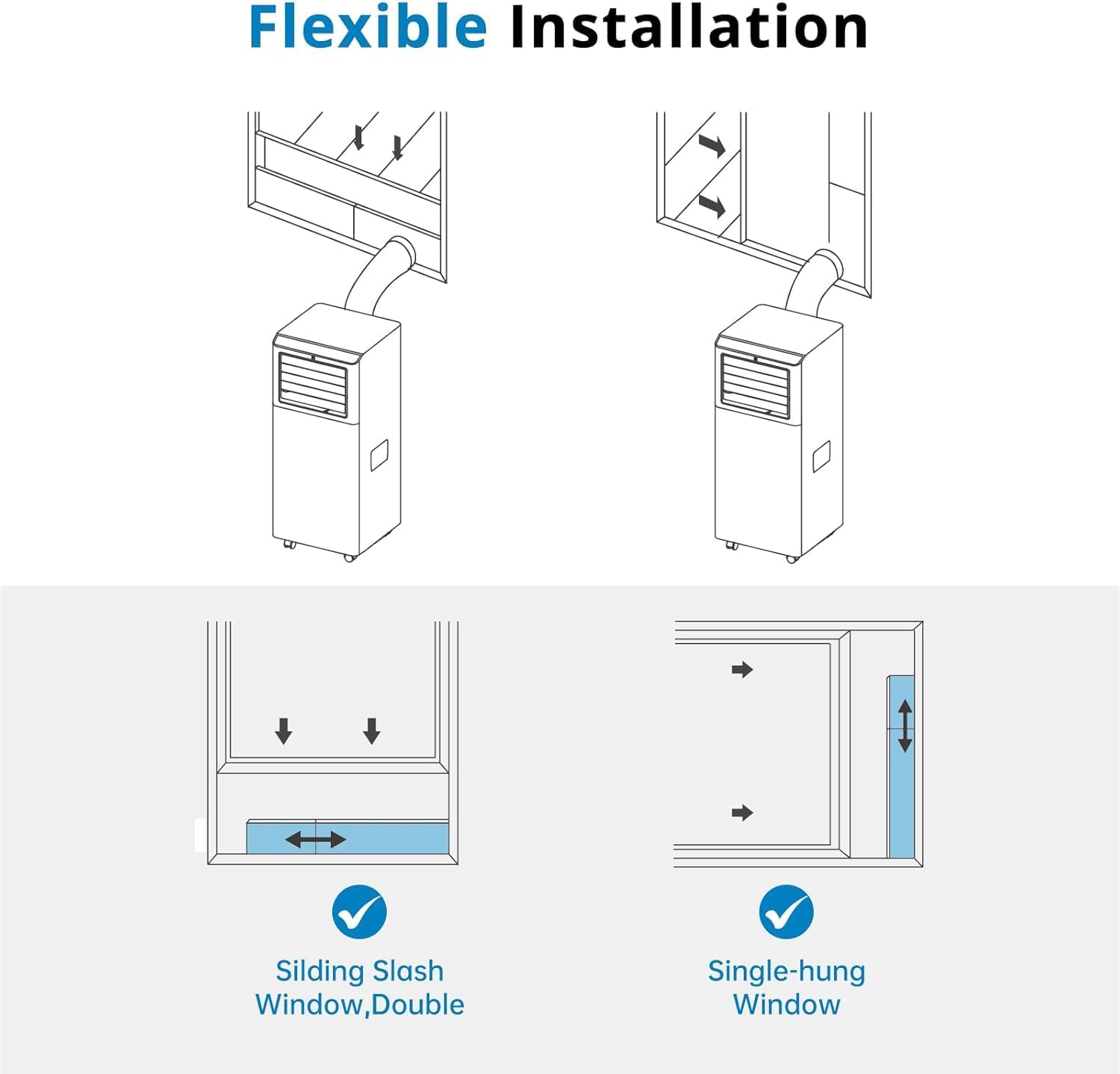 Flexible Installation

Silding Slash Window,Double

Single-hung Window