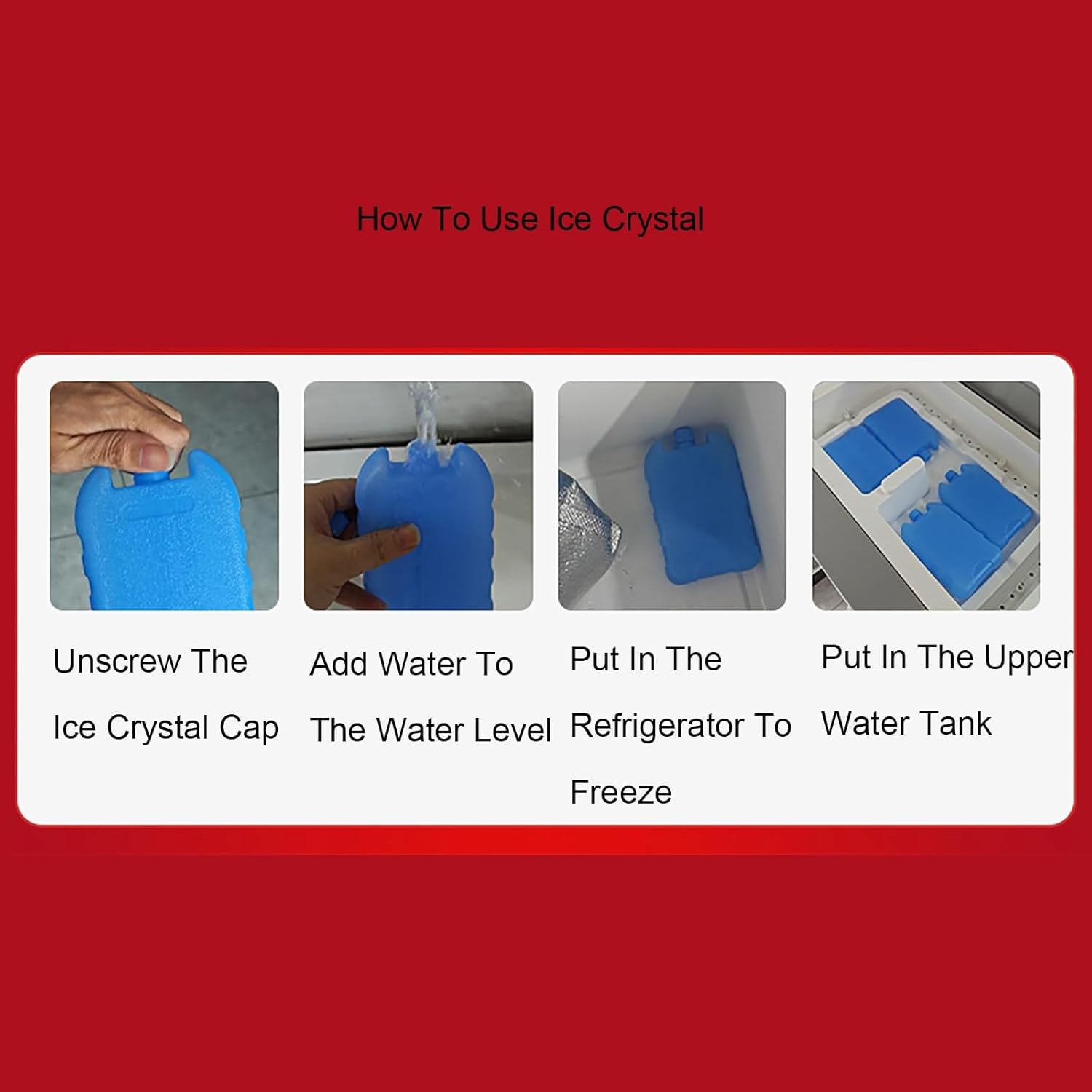 How To Use Ice Crystal

Unscrew The Ice Crystal Cap

Add Water To The Water Level

Put In The Refrigerator To Freeze

Put In The Upper Water Tank