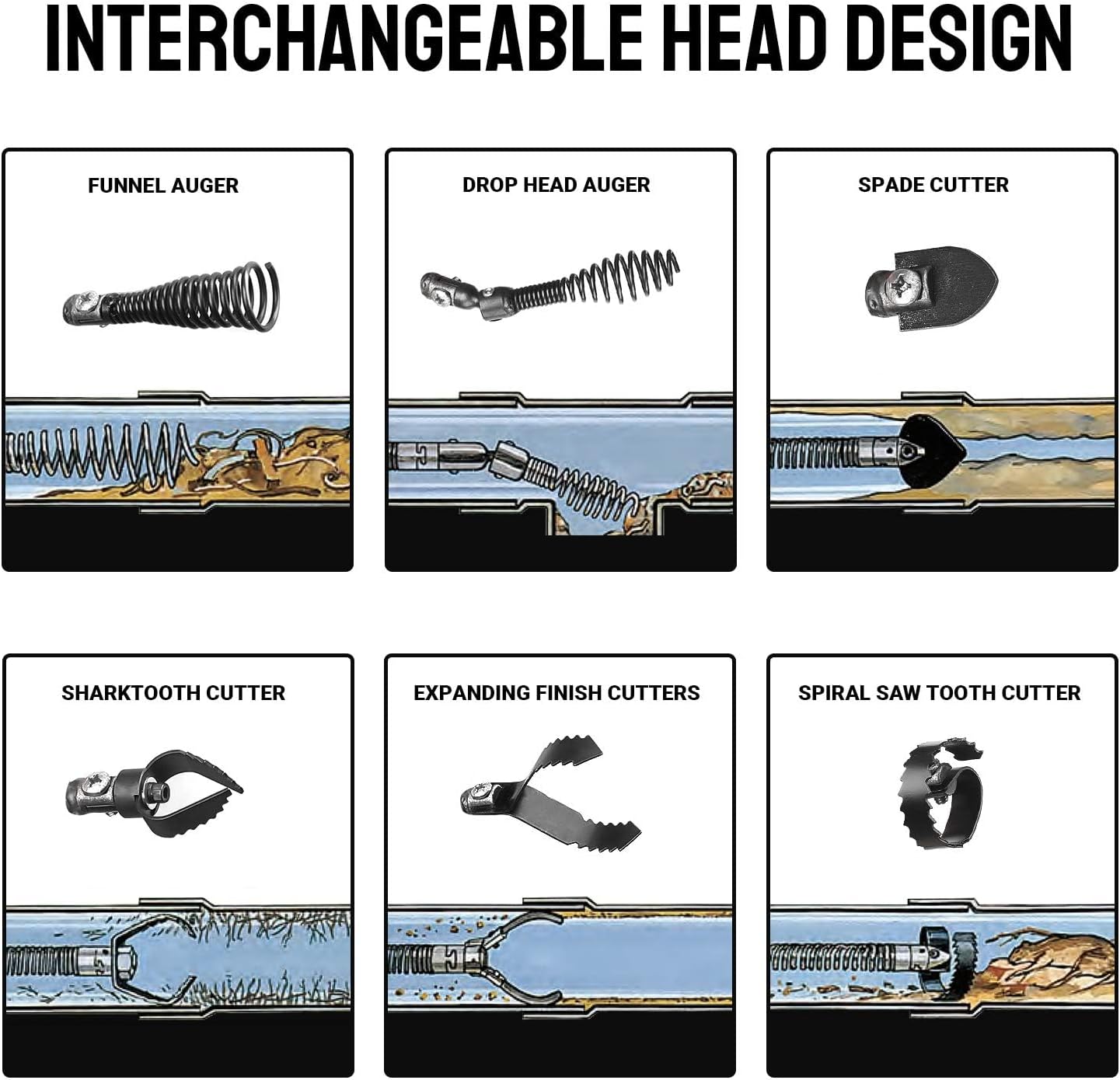 INTERCHANGEABLE HEAD DESIGN

FUNNEL AUGER

DROP HEAD AUGER

SPADE CUTTER

SHARKTOOTH CUTTER

EXPANDING FINISH CUTTERS

SPIRAL SAW TOOTH CUTTER