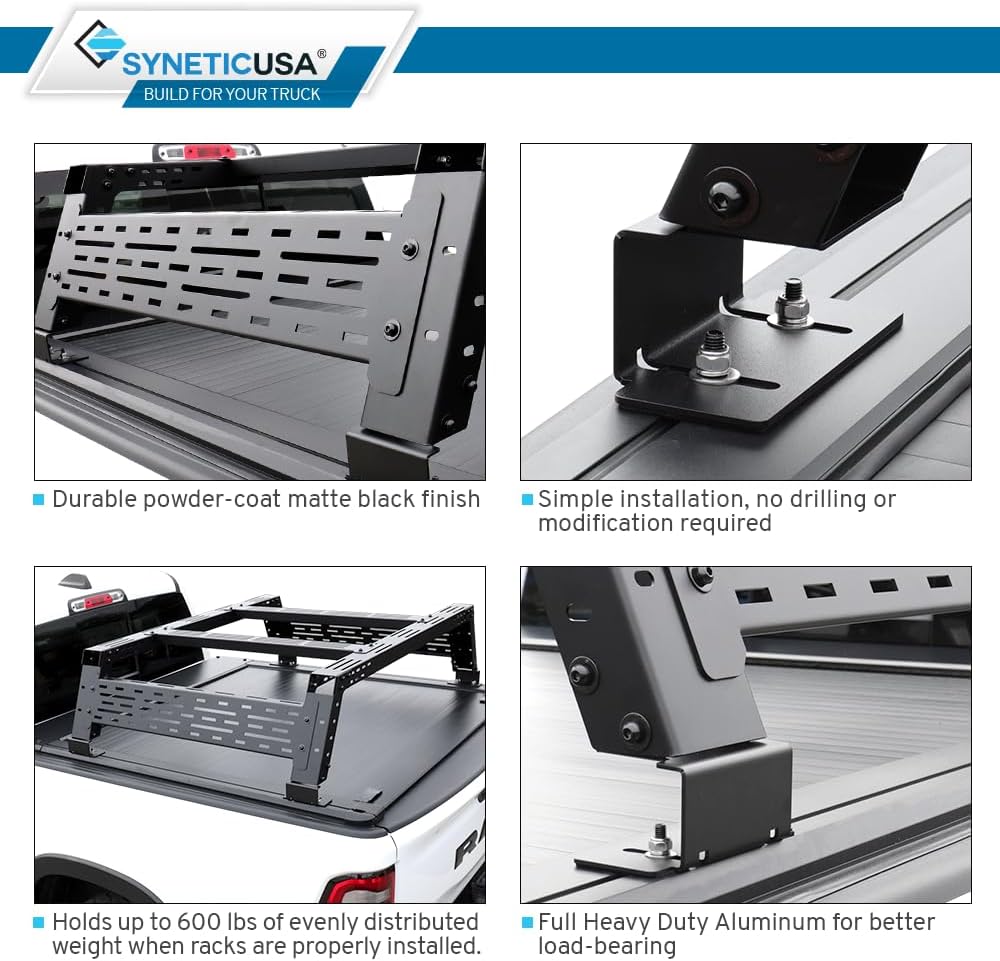 SYNETICUSA®
BUILD FOR YOUR TRUCK

Durable powder-coat matte black finish

Simple installation, no drilling or modification required

Holds up to 600 lbs of evenly distributed weight when racks are properly installed.

Full Heavy Duty Aluminum for better load-bearing