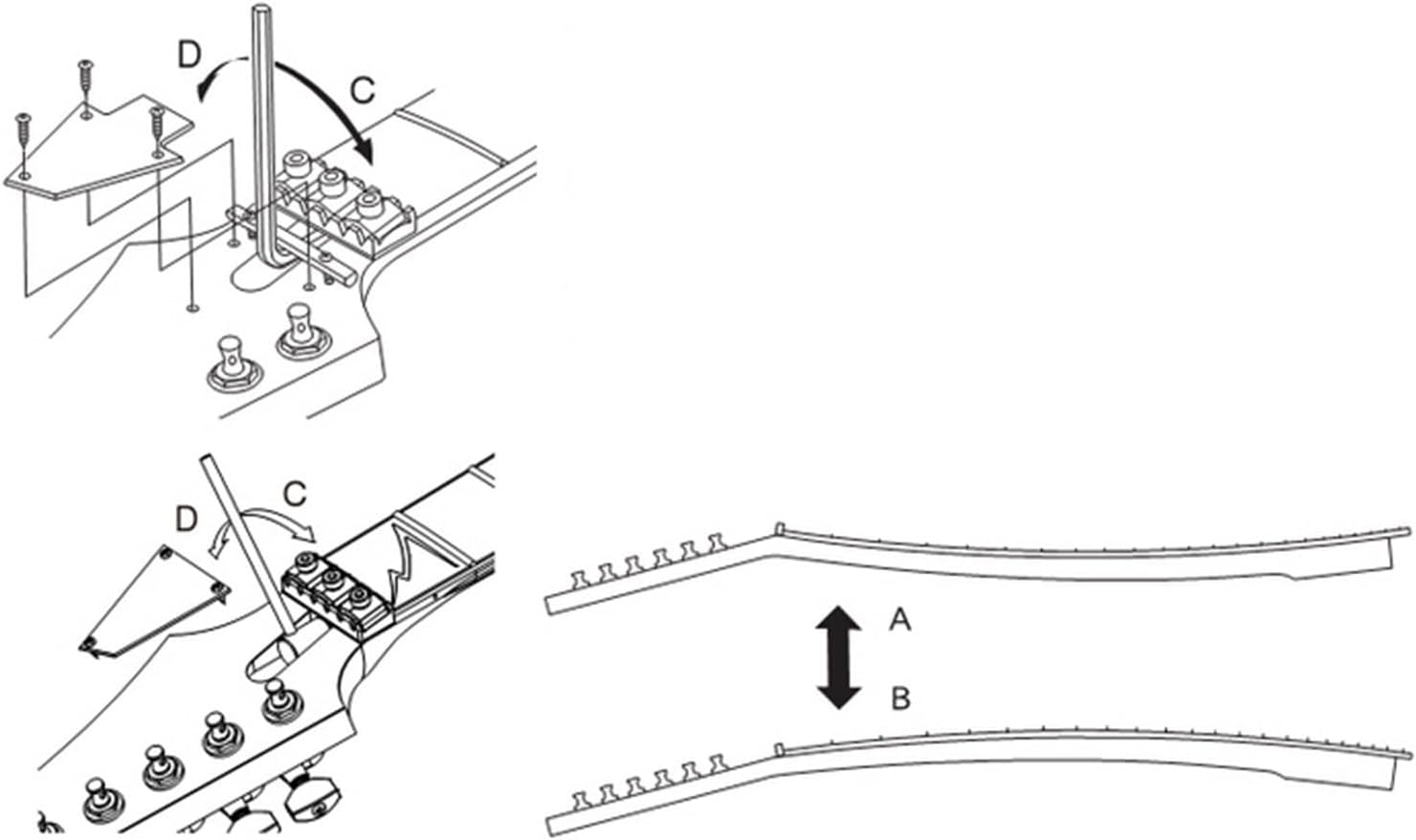 D
C

D
C

A
B