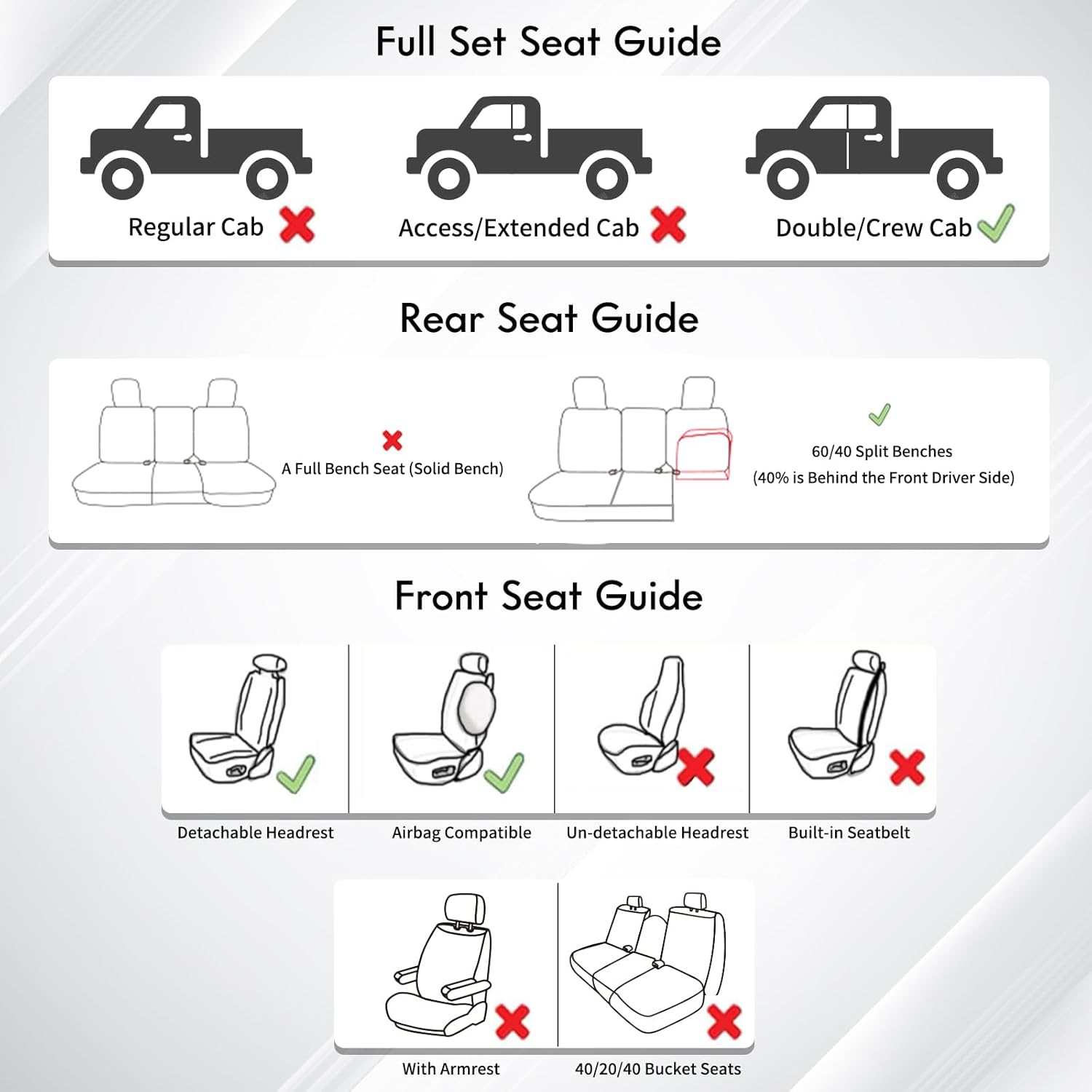 Full Set Seat Guide

Regular Cab

Access/Extended Cab

Double/Crew Cab

Rear Seat Guide

A Full Bench Seat (Solid Bench)

60/40 Split Benches
(40% is Behind the Front Driver Side)

Front Seat Guide

Detachable Headrest

Airbag Compatible

Un-detachable Headrest

Built-in Seatbelt

With Armrest

40/20/40 Bucket Seats